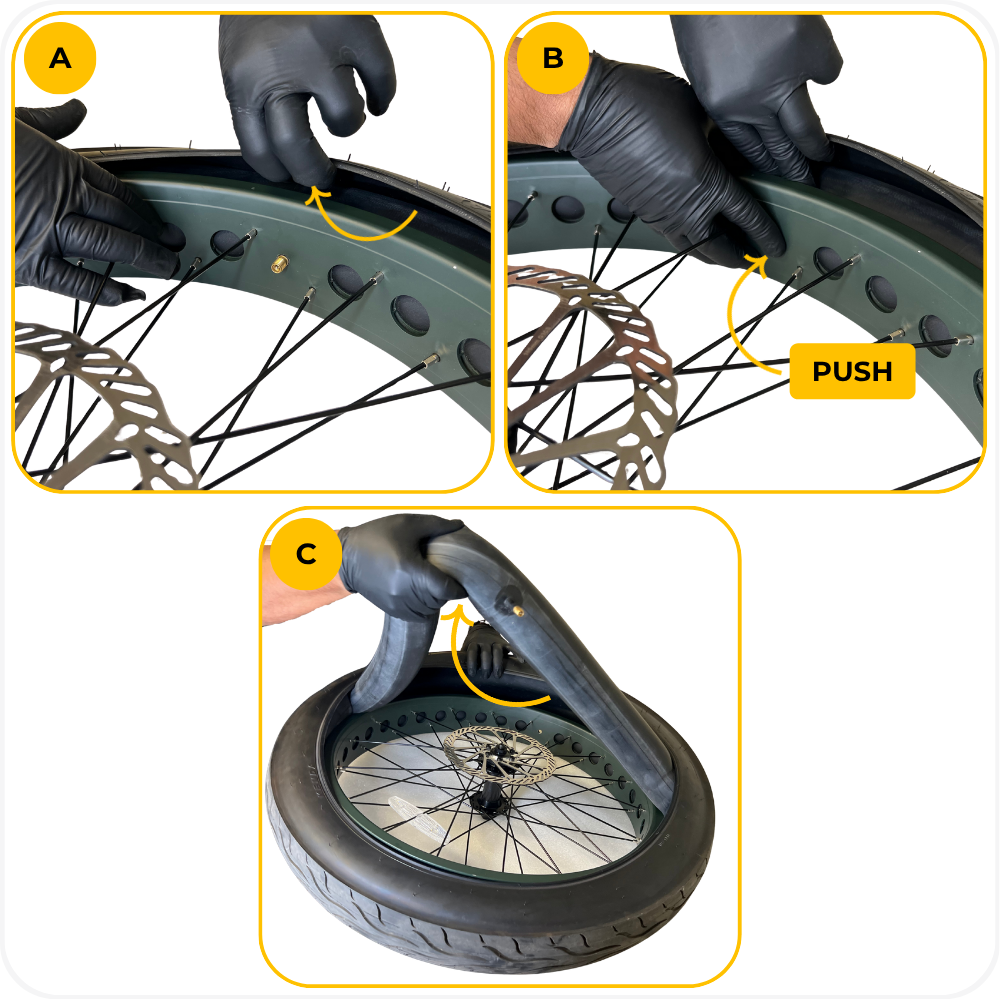 A

B

PUSH

C