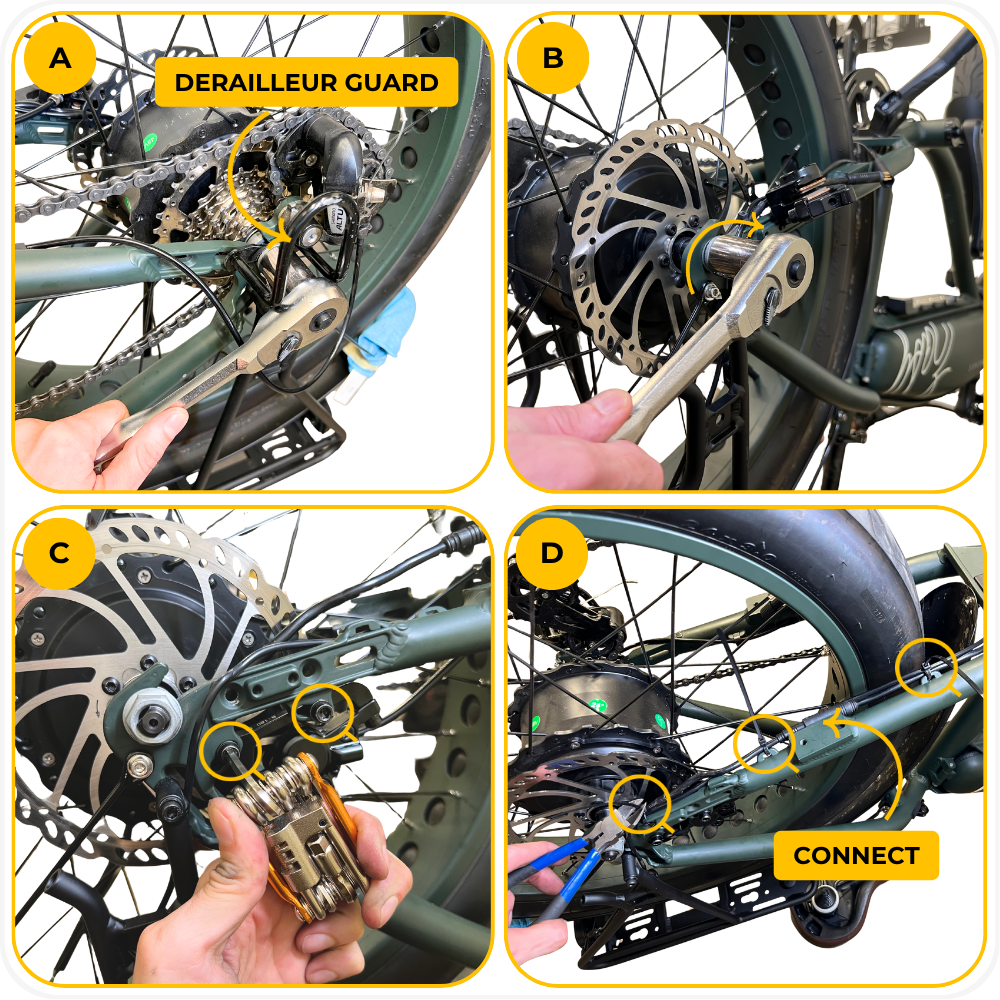 A

DERAILLEUR GUARD

B

C

D

CONNECT