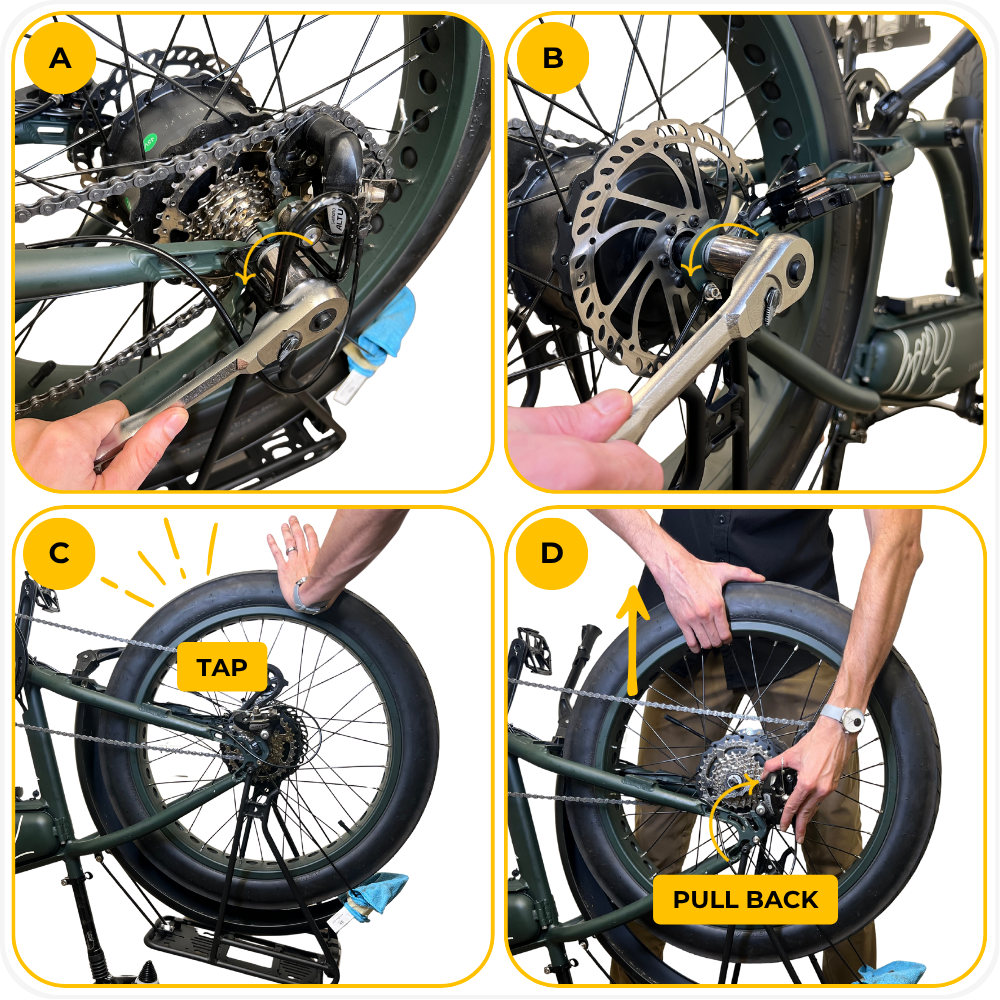 A

B

C

TAP

D

PULL BACK