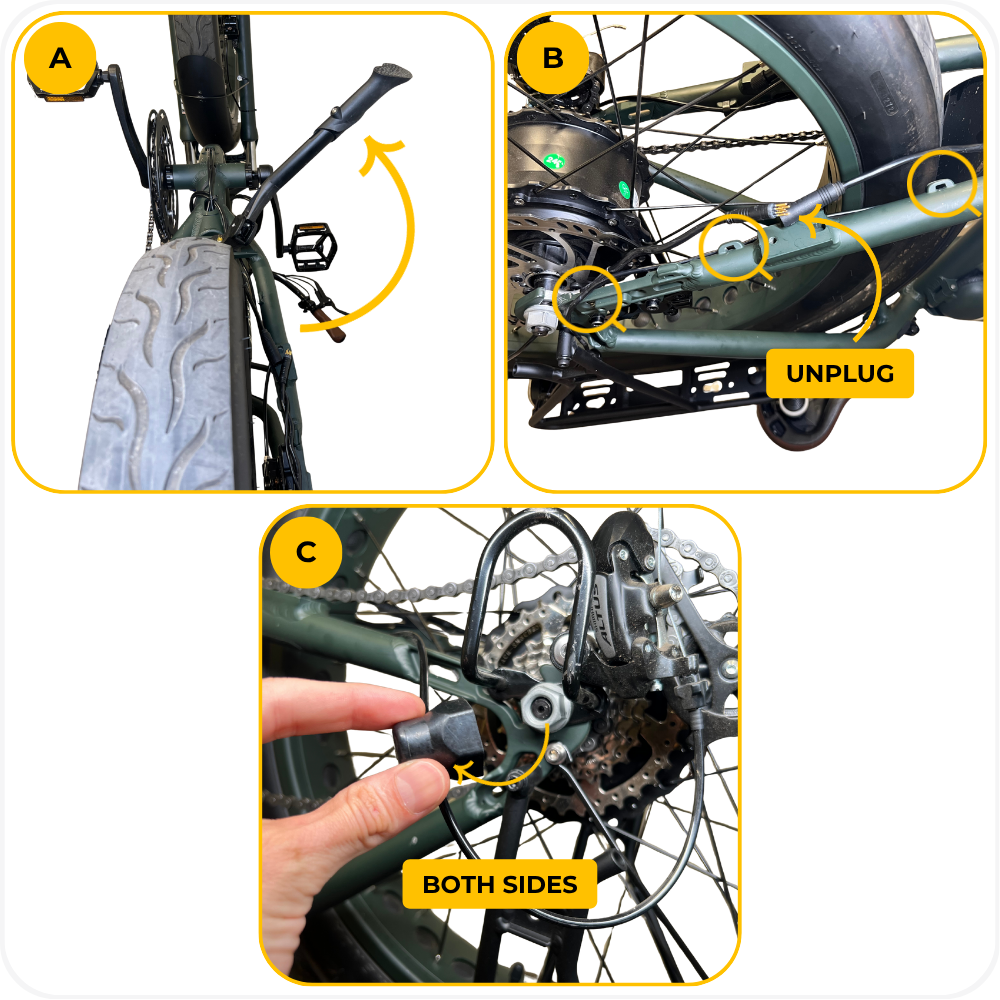 A

B

UNPLUG

C

BOTH SIDES