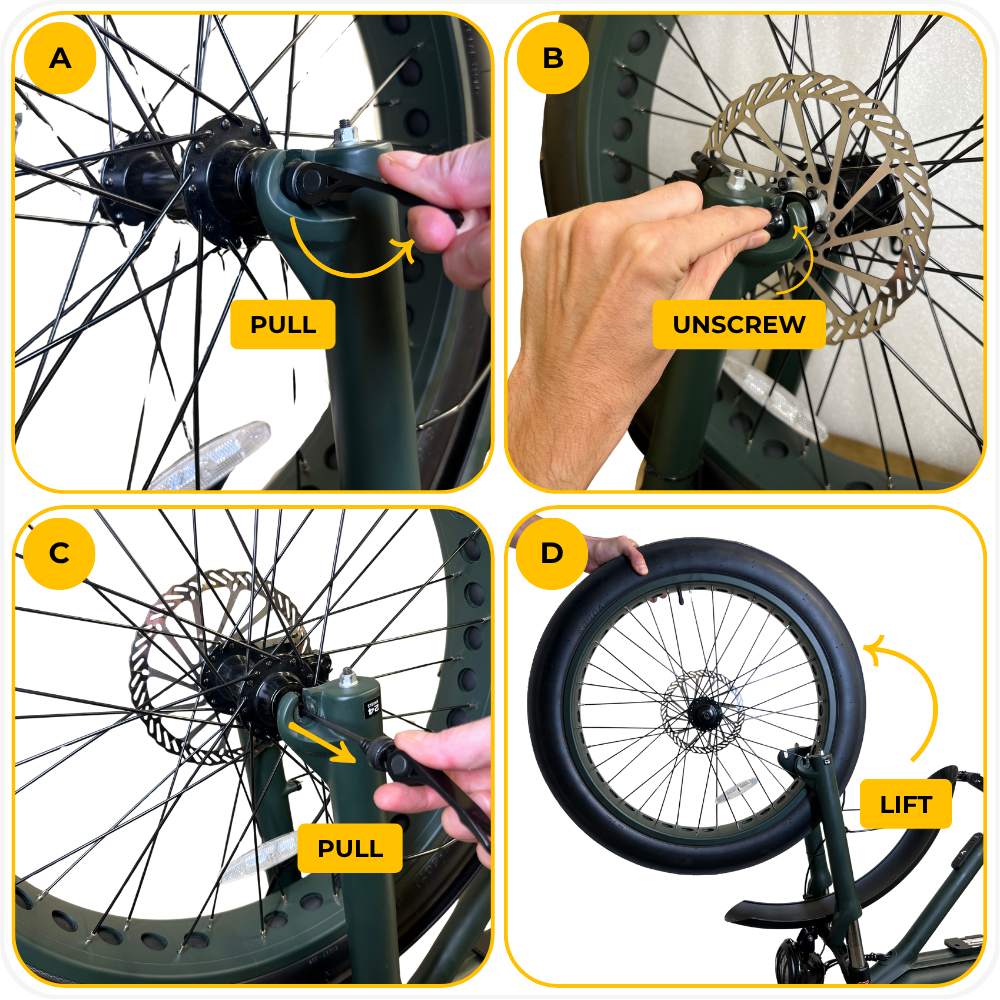 A

PULL

B

UNSCREW

C

PULL

D

LIFT