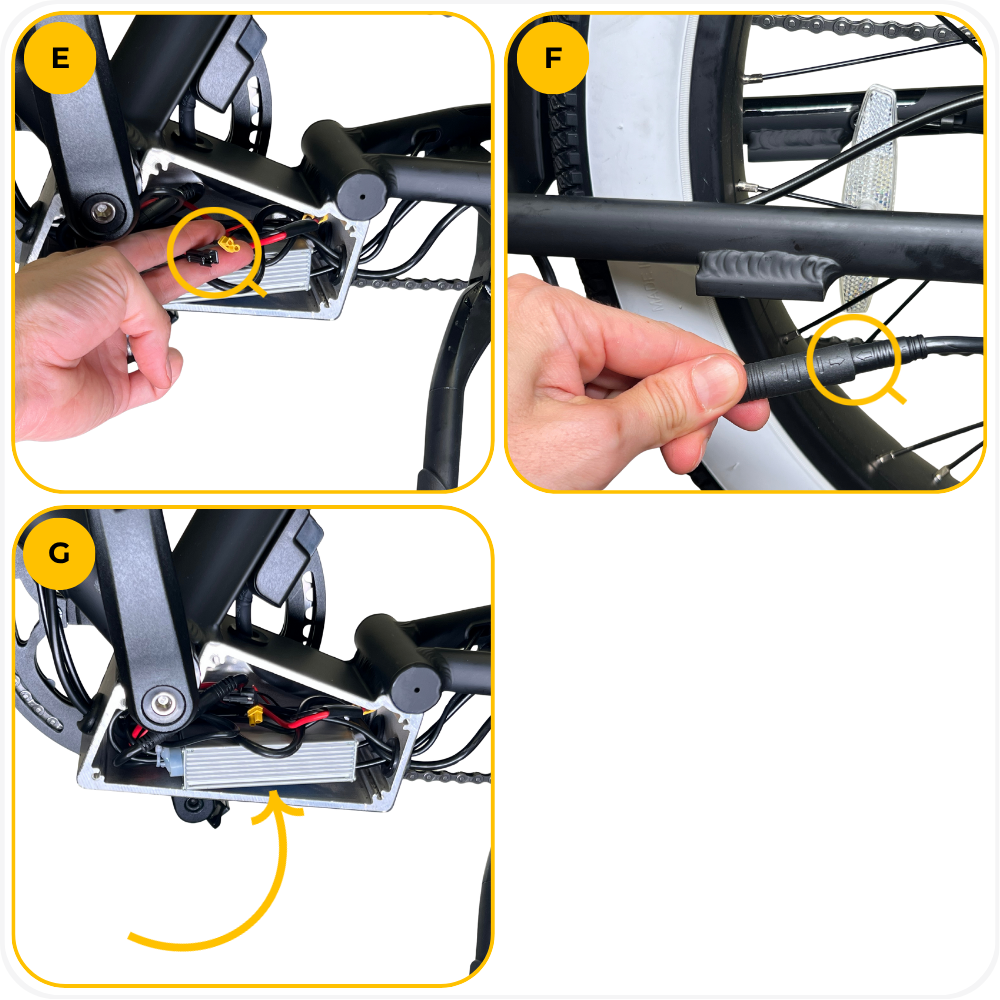 E

F

G