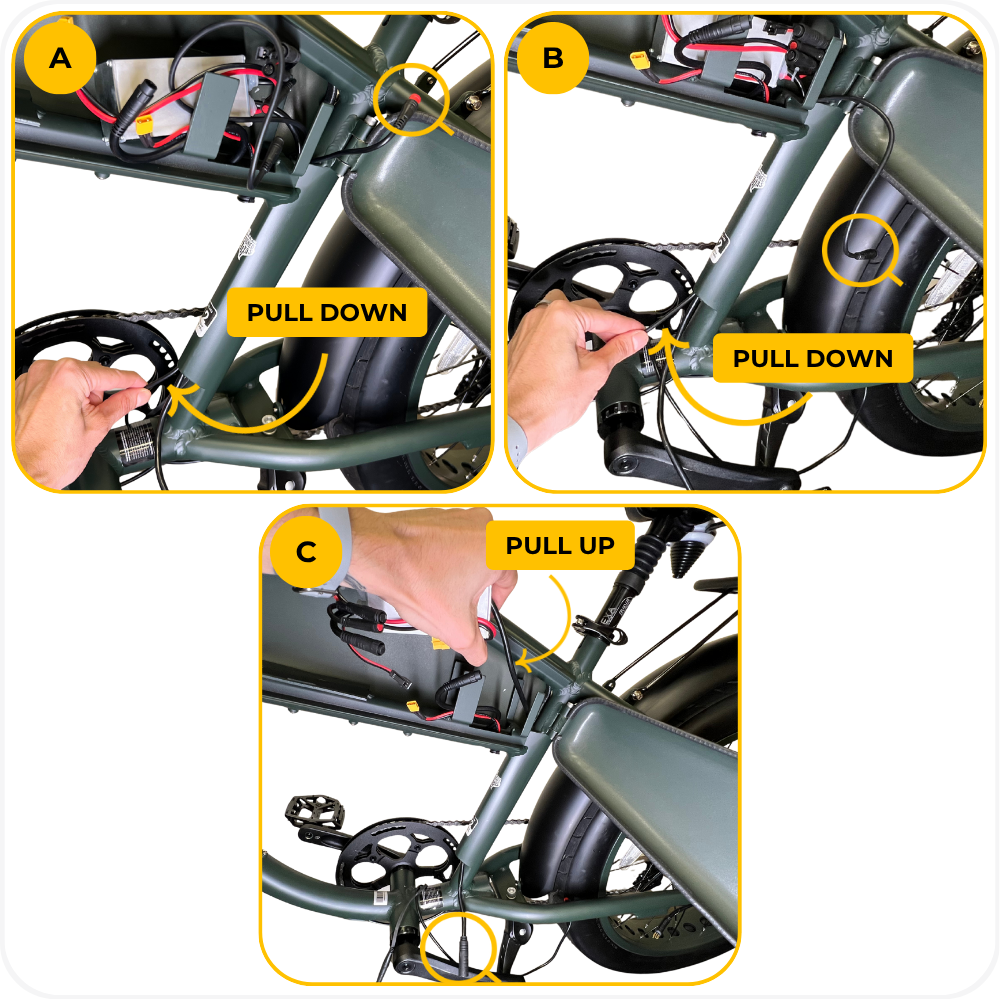 A

PULL DOWN

B

PULL DOWN

C

PULL UP