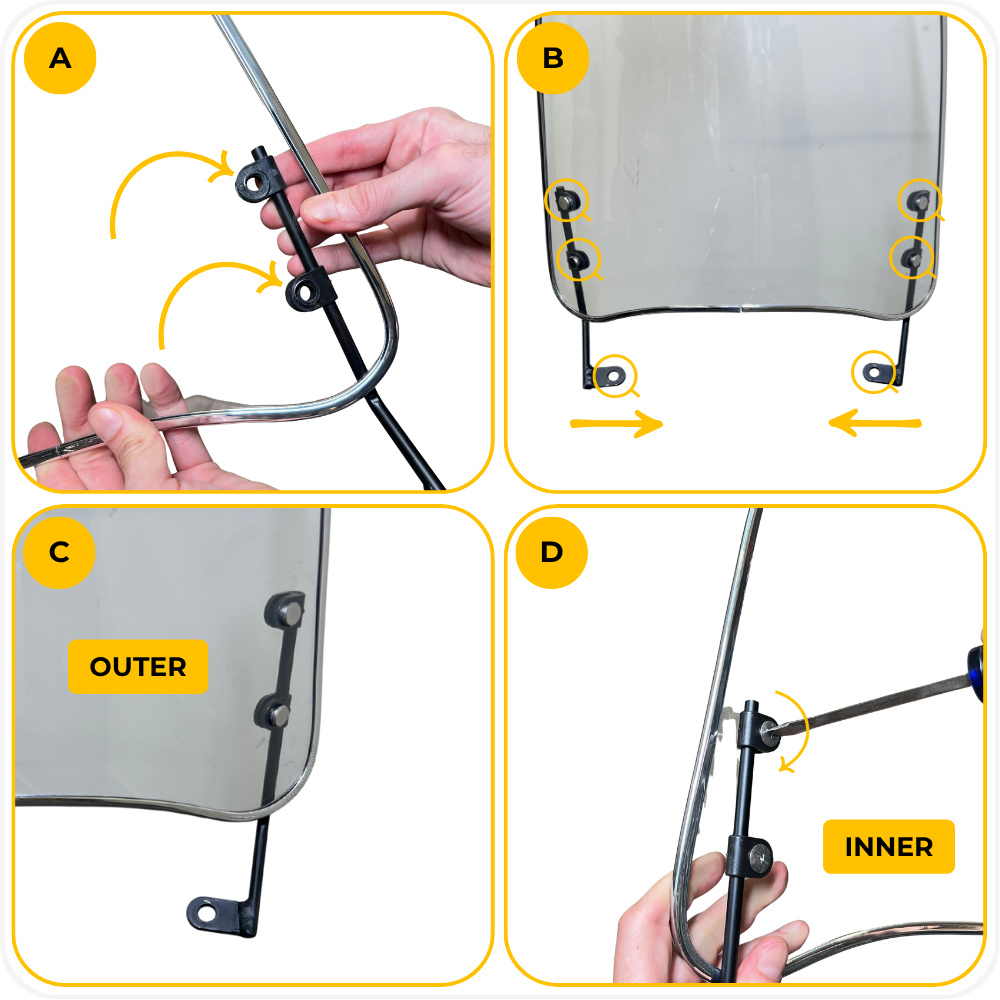 A

B

C

OUTER

D

INNER