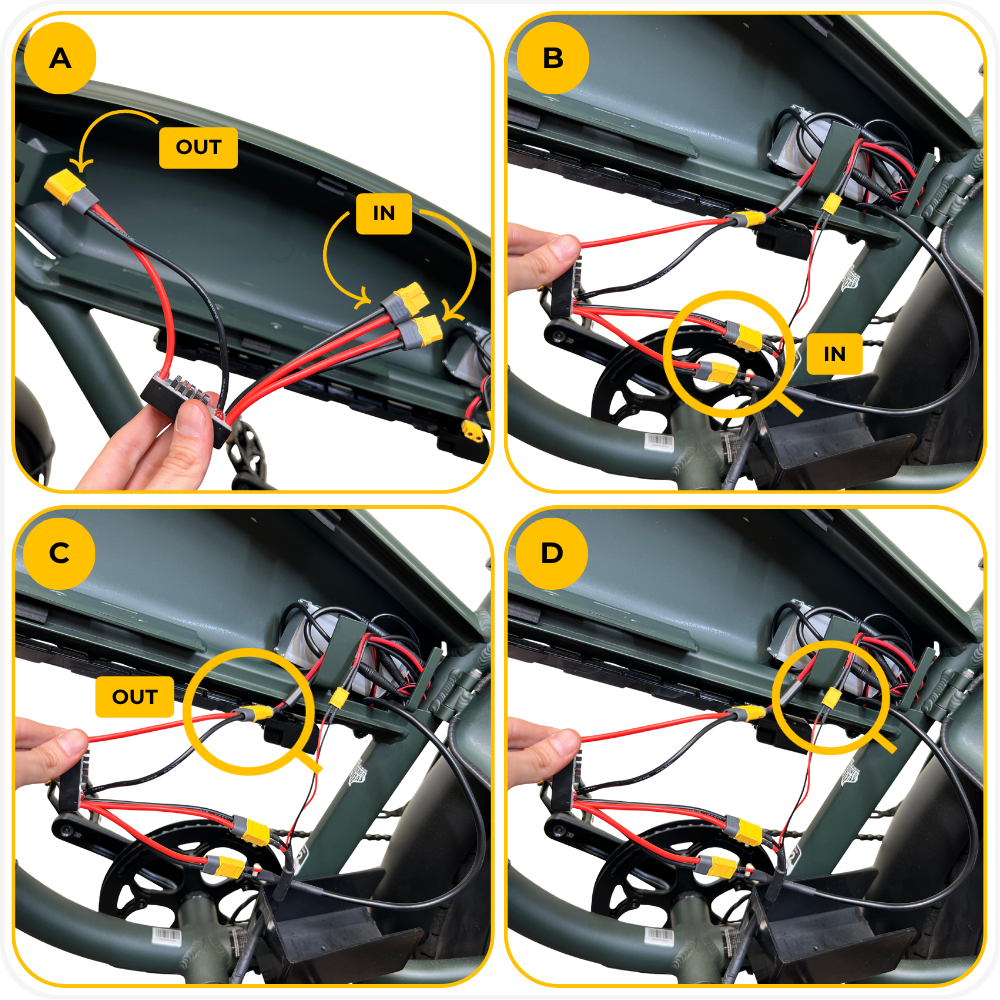 A

OUT

IN

B

IN

C

OUT

D