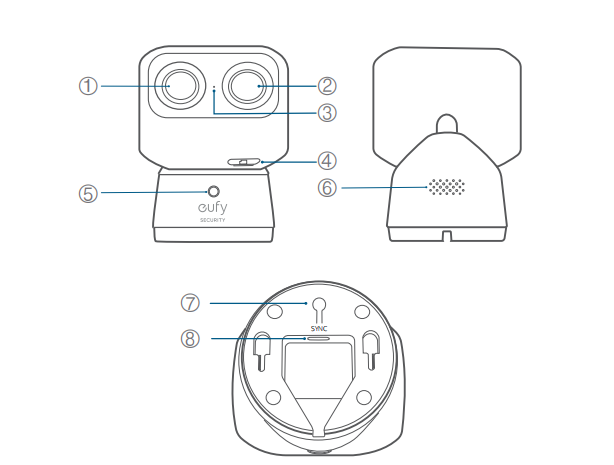 ①
②
③
④
⑤
eufy
SECURITY
⑥
⑦
SYNC
⑧