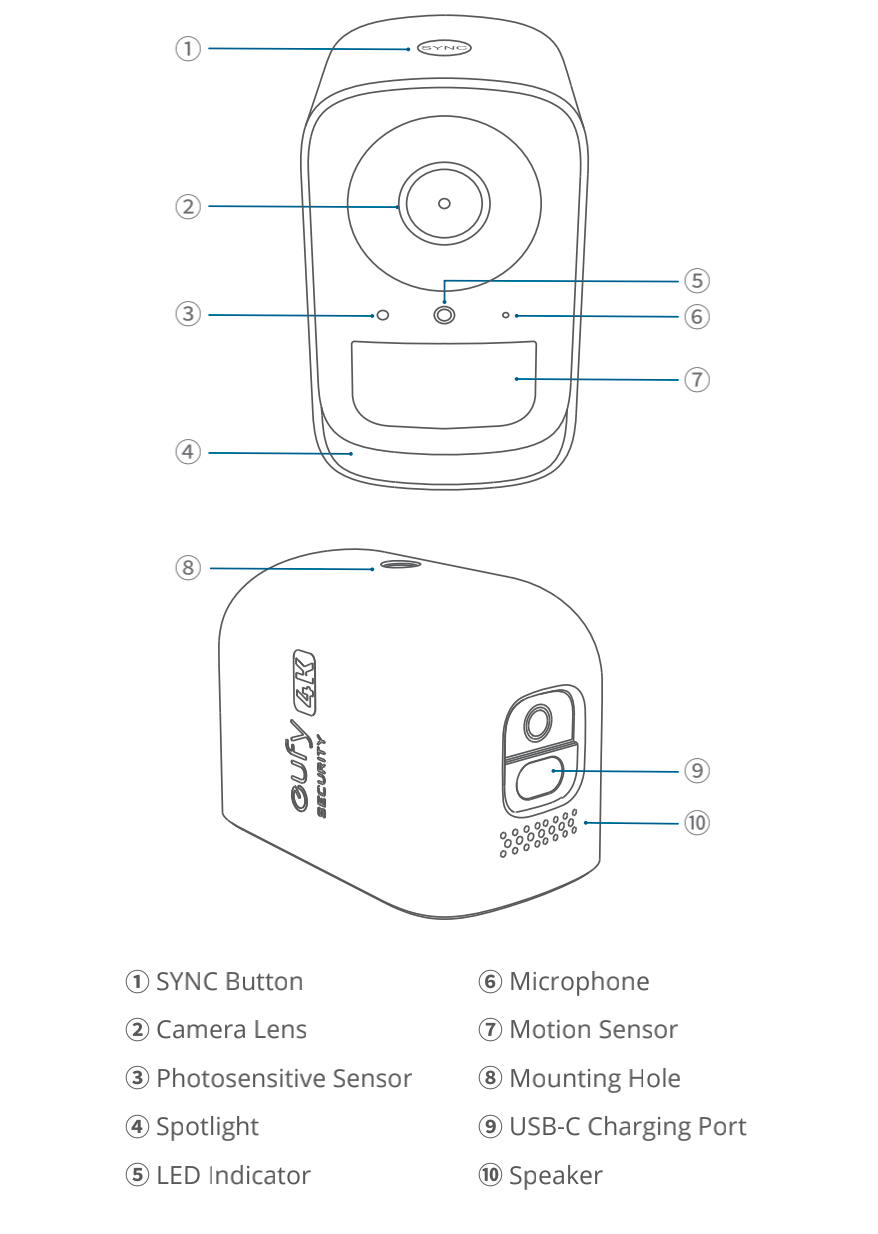 ① SYNC

②

③

⑤

⑥

⑦

④

⑧

eufy 4K SECURITY

⑨

⑩

① SYNC Button
② Camera Lens
③ Photosensitive Sensor
④ Spotlight
⑤ LED Indicator

⑥ Microphone
⑦ Motion Sensor
⑧ Mounting Hole
⑨ USB-C Charging Port
⑩ Speaker