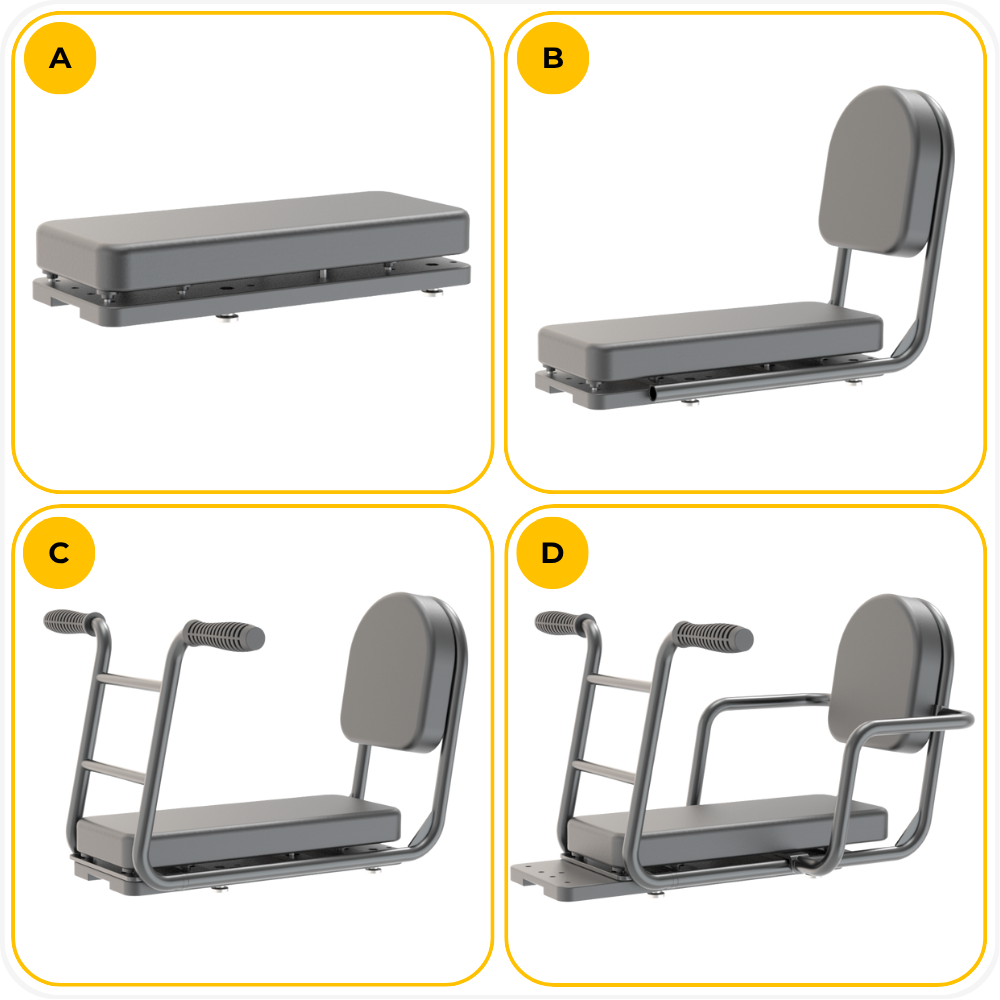 A

B

C

D