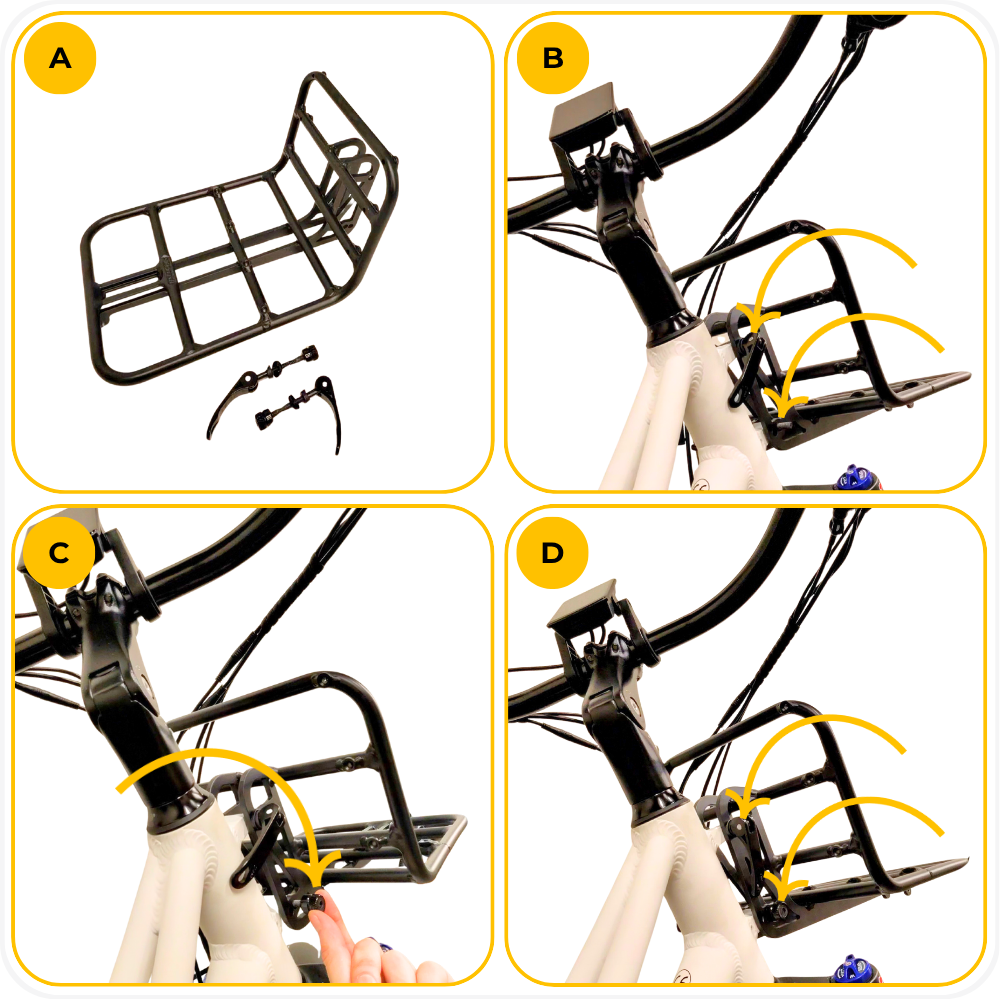 A

B

C

D