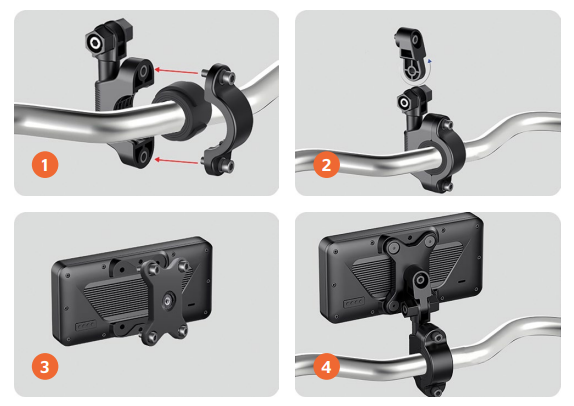 1

2

3

4