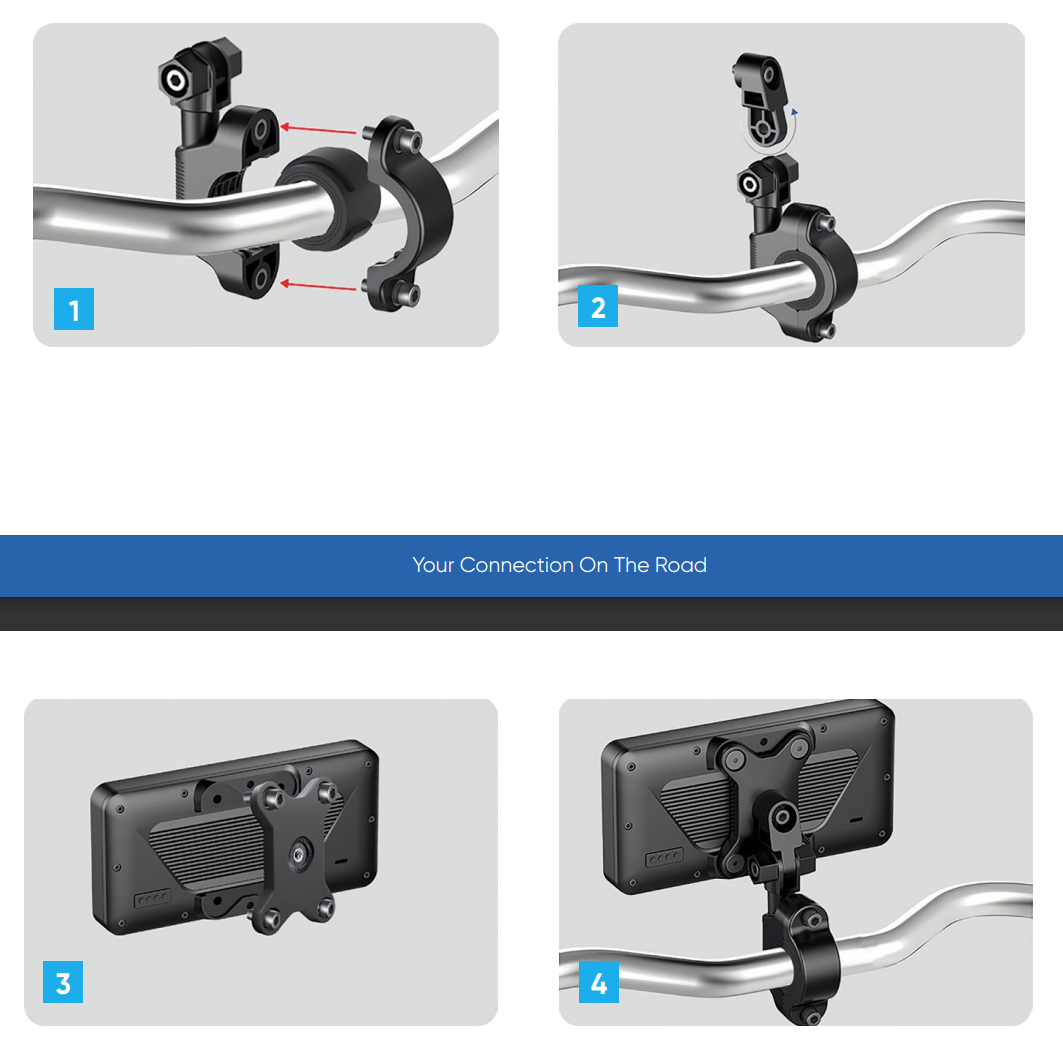 1

2

Your Connection On The Road

3

4