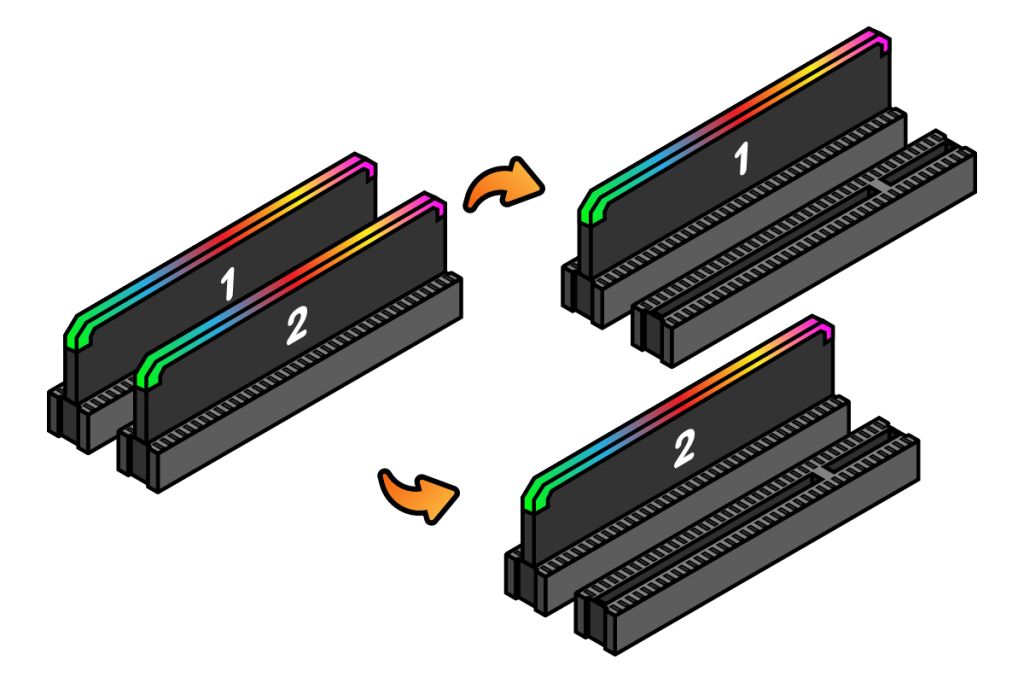 1
2
1
2