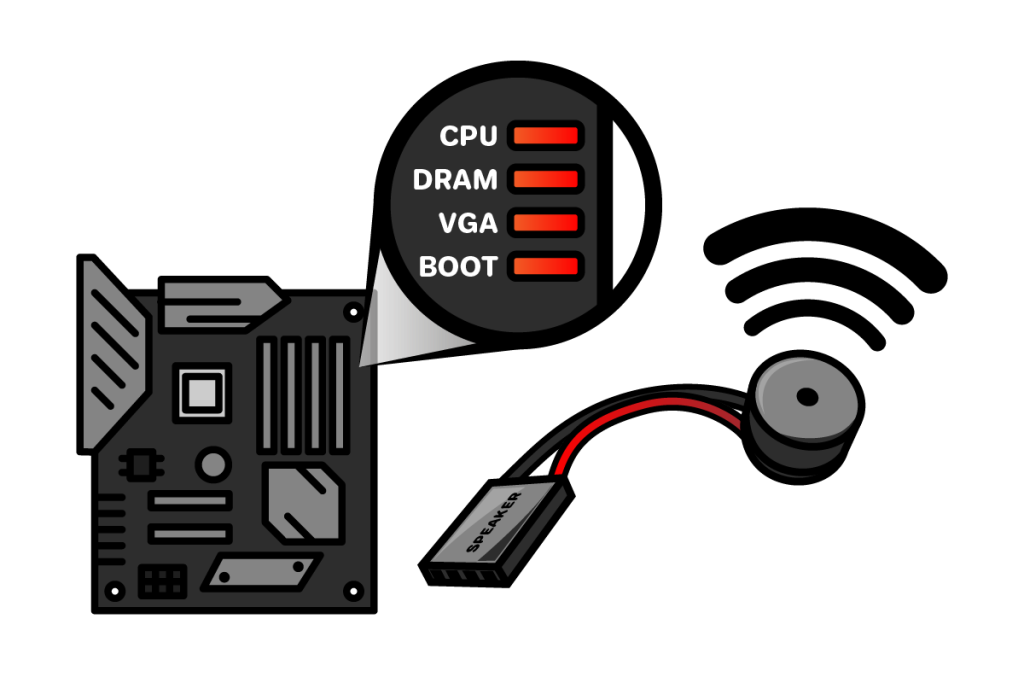 CPU
DRAM
VGA
BOOT
SPEAKER