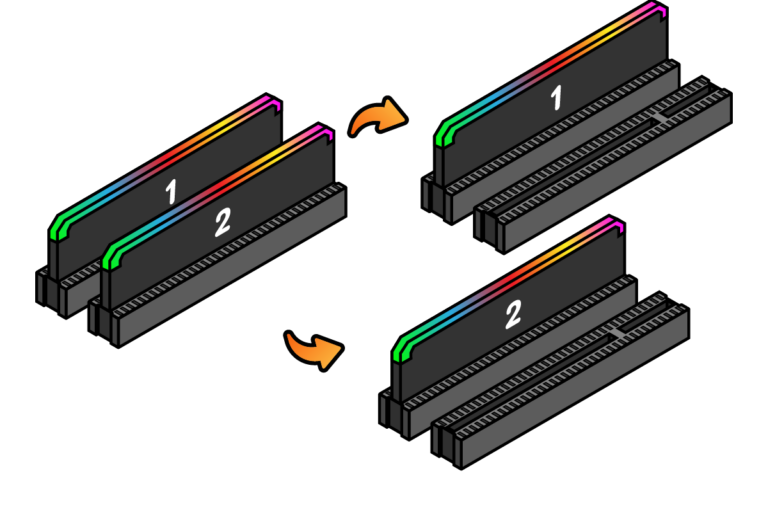 1
2
1
2