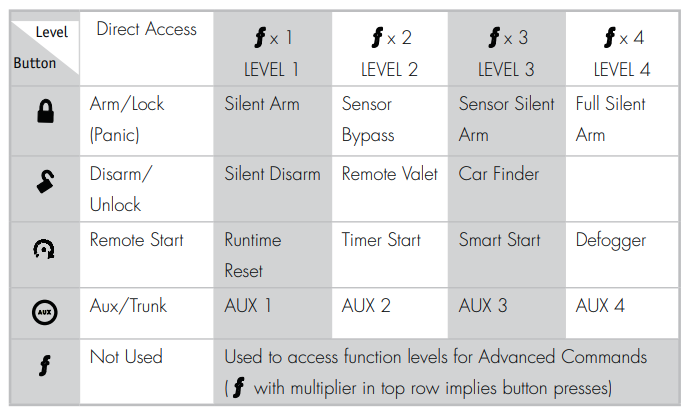 | Level Button | Direct Access | f x 1 LEVEL 1 | f x 2 LEVEL 2 | f x 3 LEVEL 3 | f x 4 LEVEL 4 |
|---|---|---|---|---|---|
| | Arm/Lock (Panic) | Silent Arm | Sensor Bypass | Sensor Silent Arm | Full Silent Arm |
| | Disarm/ Unlock | Silent Disarm | Remote Valet | Car Finder | |
| | Remote Start | Runtime Reset | Timer Start | Smart Start | Defogger |
| AUX | Aux/Trunk | AUX 1 | AUX 2 | AUX 3 | AUX 4 |
| f | Not Used | Used to access function levels for Advanced Commands ( f with multiplier in top row implies button presses) | | | |