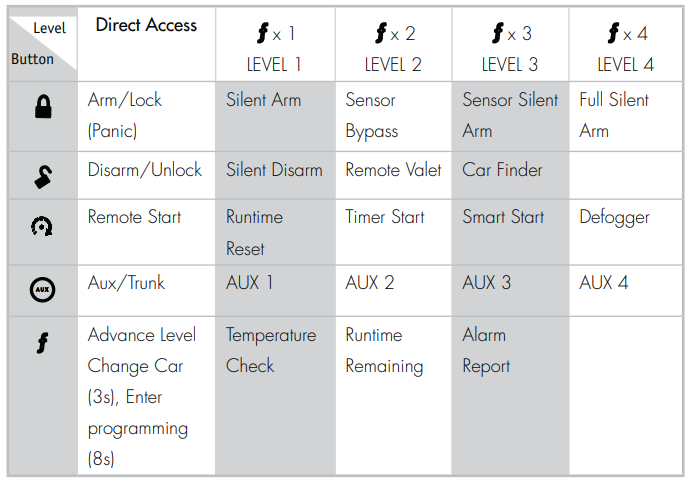 | Level Button | Direct Access | f x 1 LEVEL 1 | f x 2 LEVEL 2 | f x 3 LEVEL 3 | f x 4 LEVEL 4 |
|---|---|---|---|---|---|
| | Arm/Lock (Panic) | Silent Arm | Sensor Bypass | Sensor Silent Arm | Full Silent Arm |
| | Disarm/Unlock | Silent Disarm | Remote Valet | Car Finder | |
| | Remote Start | Runtime Reset | Timer Start | Smart Start | Defogger |
| AUX | Aux/Trunk | AUX 1 | AUX 2 | AUX 3 | AUX 4 |
| f | Advance Level Change Car (3s), Enter programming (8s) | Temperature Check | Runtime Remaining | Alarm Report | |