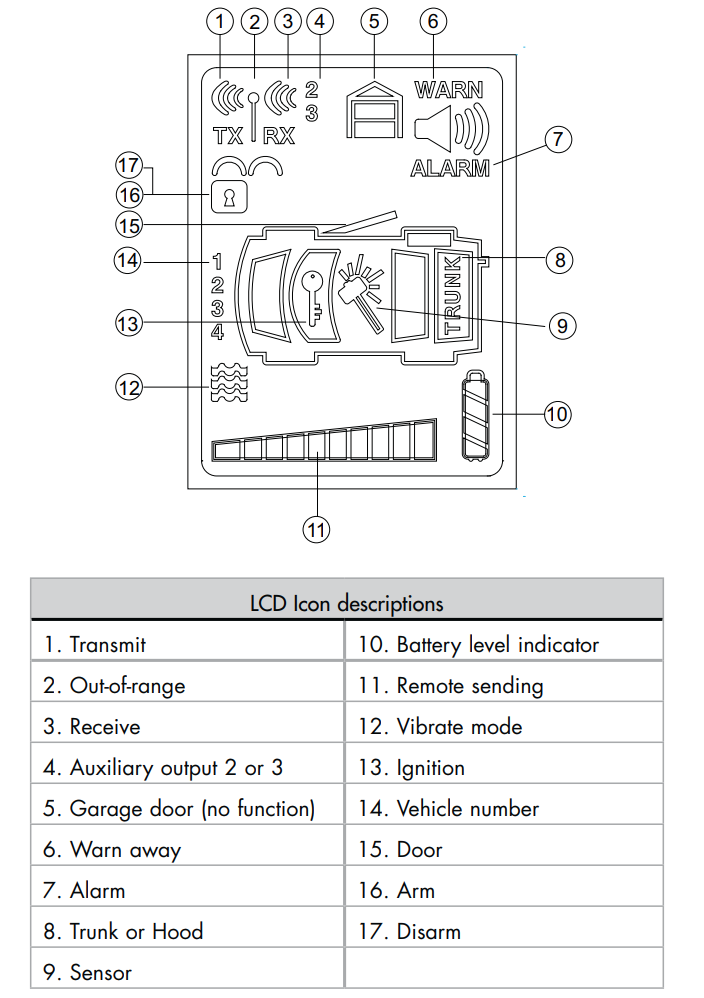 1 2 3 4 5 6

TX RX 2 3

WARN

ALARM 7

17

16

15

14 1 2 3 4

TRUNK 8

13 9

12

10

11

| LCD Icon descriptions | |
|---|---|
| 1. Transmit | 10. Battery level indicator |
| 2. Out-of-range | 11. Remote sending |
| 3. Receive | 12. Vibrate mode |
| 4. Auxiliary output 2 or 3 | 13. Ignition |
| 5. Garage door (no function) | 14. Vehicle number |
| 6. Warn away | 15. Door |
| 7. Alarm | 16. Arm |
| 8. Trunk or Hood | 17. Disarm |
| 9. Sensor | |