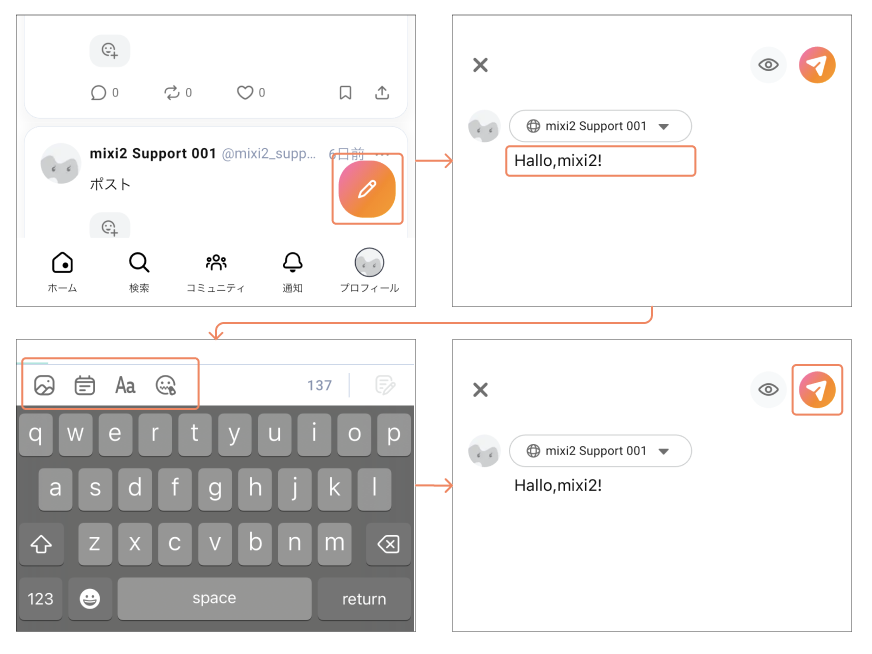 0 0 0

mixi2 Support 001 @mixi2_supp... 6日前

ポスト

ホーム 検索 コミュニティ 通知 プロフィール

mixi2 Support 001

Hallo,mixi2!

Aa 137

q w e r t y u i o p
a s d f g h j k l
z x c v b n m
123 space return

mixi2 Support 001

Hallo,mixi2!