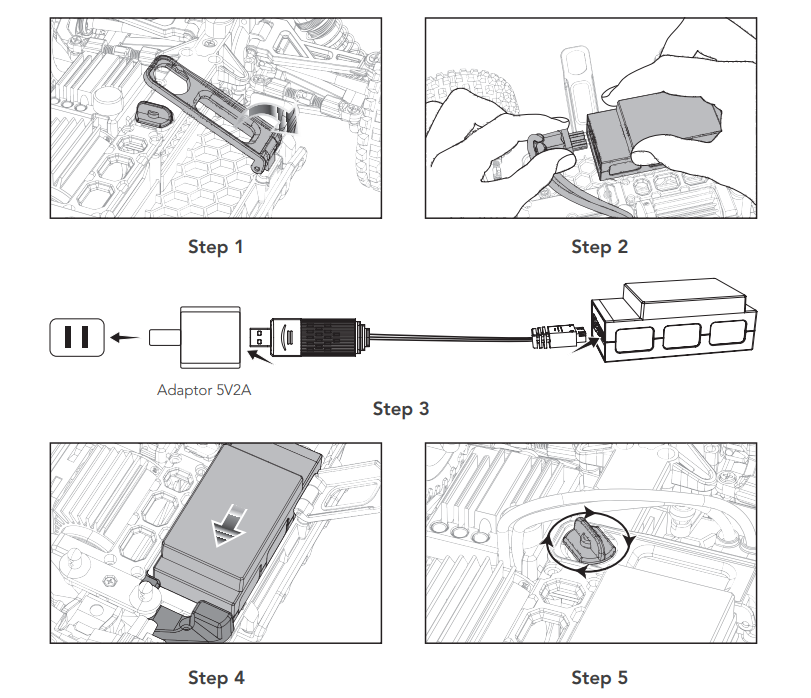 Step 1

Step 2

Adaptor 5V2A

Step 3

Step 4

Step 5