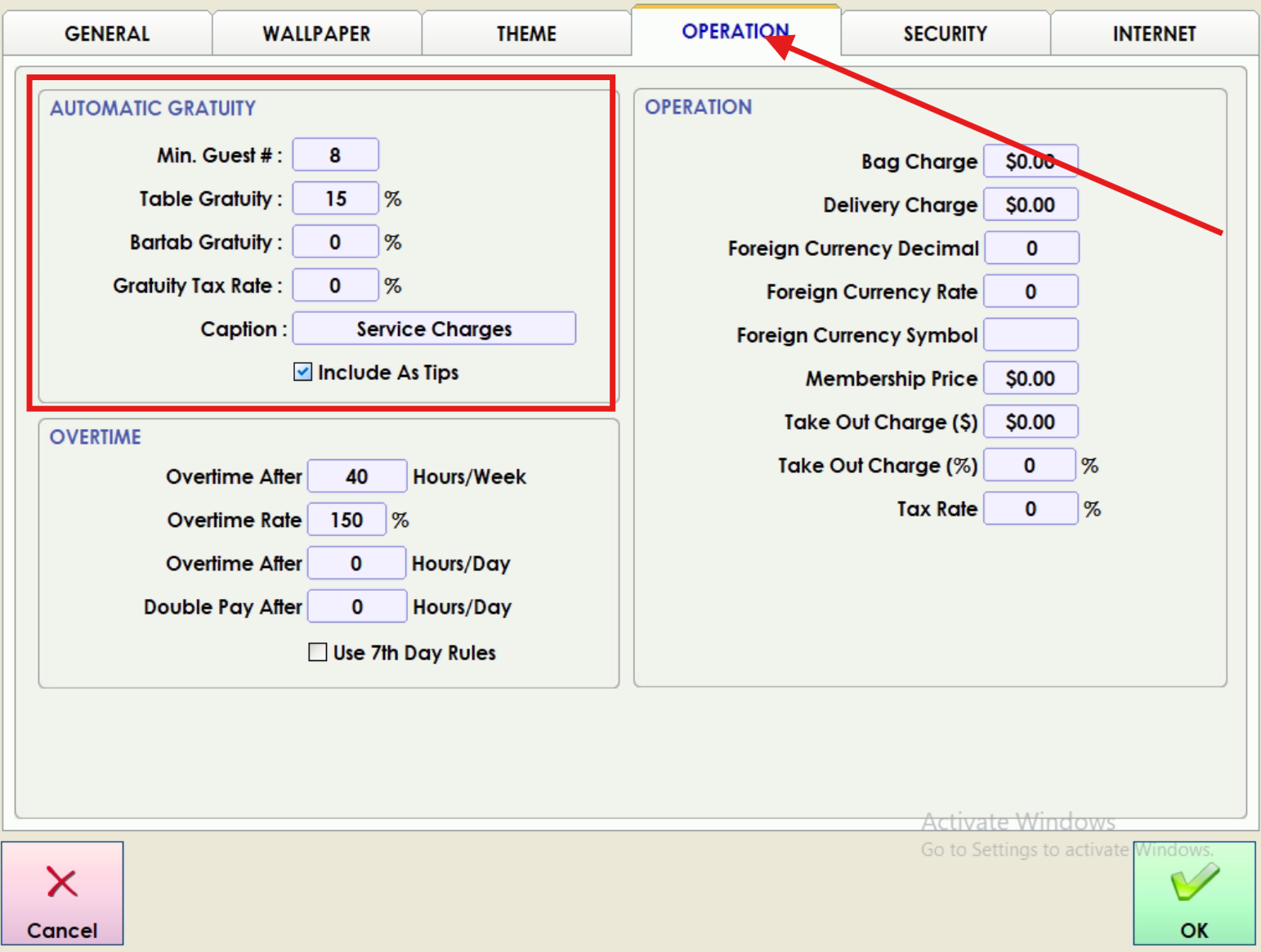 GENERAL WALLPAPER THEME OPERATION SECURITY INTERNET

AUTOMATIC GRATUITY

Min. Guest # : 8

Table Gratuity : 15 %

Bartab Gratuity : 0 %

Gratuity Tax Rate : 0 %

Caption : Service Charges

Include As Tips

OVERTIME

Overtime After 40 Hours/Week

Overtime Rate 150 %

Overtime After 0 Hours/Day

Double Pay After 0 Hours/Day

Use 7th Day Rules

OPERATION

Bag Charge $0.00

Delivery Charge $0.00

Foreign Currency Decimal 0

Foreign Currency Rate 0

Foreign Currency Symbol

Membership Price $0.00

Take Out Charge ($) $0.00

Take Out Charge (%) 0 %

Tax Rate 0 %

Activate Windows
Go to Settings to activate Windows.

Cancel

OK