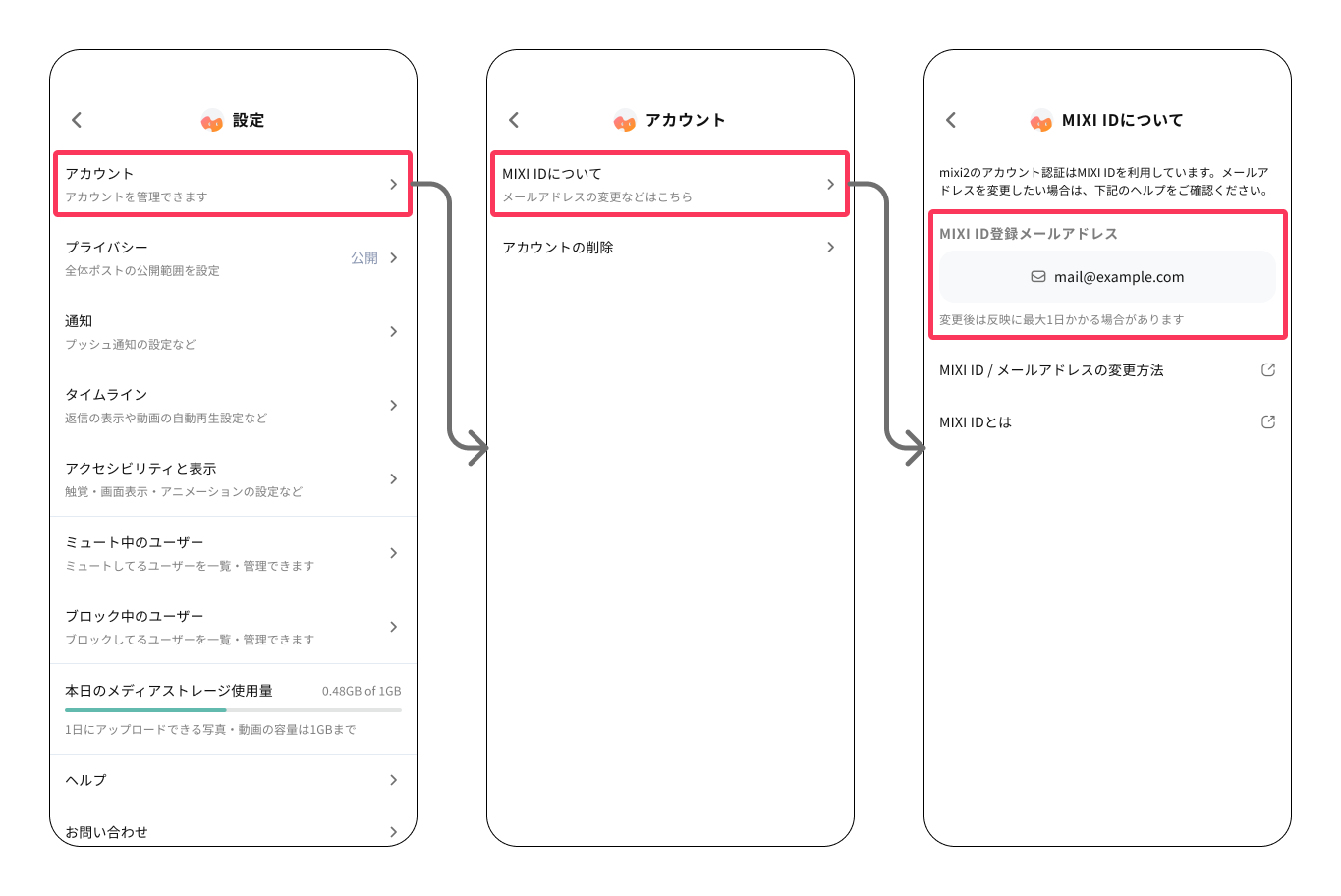 設定

アカウント
アカウントを管理できます

プライバシー
全体ポストの公開範囲を設定
公開

通知
プッシュ通知の設定など

タイムライン
返信の表示や動画の自動再生設定など

アクセシビリティと表示
触覚・画面表示・アニメーションの設定など

ミュート中のユーザー
ミュートしてるユーザーを一覧・管理できます

ブロック中のユーザー
ブロックしてるユーザーを一覧・管理できます

本日のメディアストレージ使用量
0.48GB of 1GB
1日にアップロードできる写真・動画の容量は1GBまで

ヘルプ

お問い合わせ

アカウント

MIXI IDについて
メールアドレスの変更などはこちら

アカウントの削除

MIXI IDについて

mixi2のアカウント認証はMIXI IDを利用しています。メールアドレスを変更したい場合は、下記のヘルプをご確認ください。

MIXI ID登録メールアドレス
mail@example.com
変更後は反映に最大1日かかる場合があります

MIXI ID / メールアドレスの変更方法

MIXI IDとは