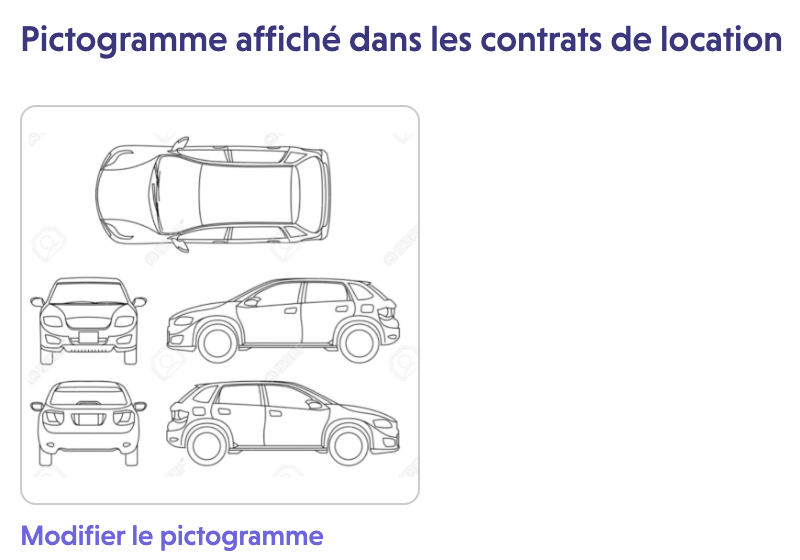 Pictogramme affiché dans les contrats de location

Modifier le pictogramme