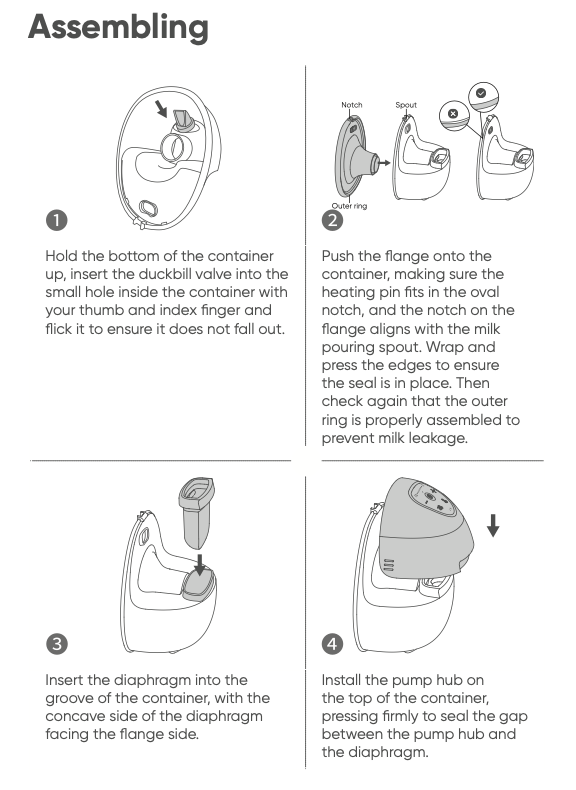 Assembling

1

Hold the bottom of the container up, insert the duckbill valve into the small hole inside the container with your thumb and index finger and flick it to ensure it does not fall out.

Notch
Spout
Outer ring

2

Push the flange onto the container, making sure the heating pin fits in the oval notch, and the notch on the flange aligns with the milk pouring spout. Wrap and press the edges to ensure the seal is in place. Then check again that the outer ring is properly assembled to prevent milk leakage.

3

Insert the diaphragm into the groove of the container, with the concave side of the diaphragm facing the flange side.

4

Install the pump hub on the top of the container, pressing firmly to seal the gap between the pump hub and the diaphragm.