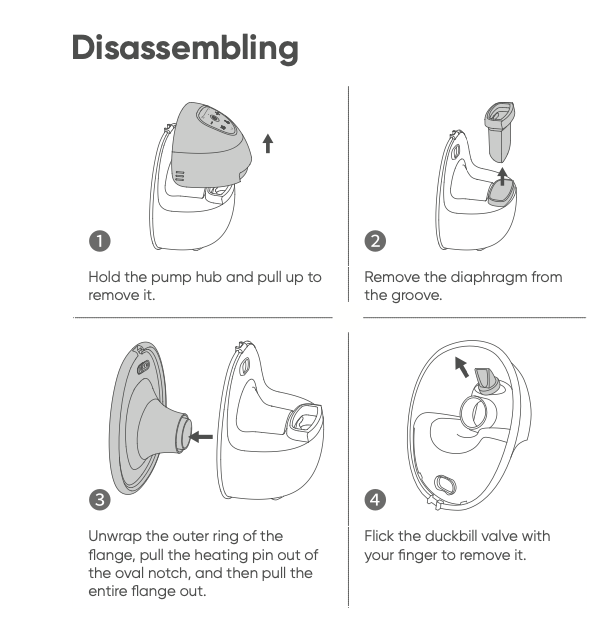 Disassembling

1

Hold the pump hub and pull up to remove it.

2

Remove the diaphragm from the groove.

3

Unwrap the outer ring of the flange, pull the heating pin out of the oval notch, and then pull the entire flange out.

4

Flick the duckbill valve with your finger to remove it.