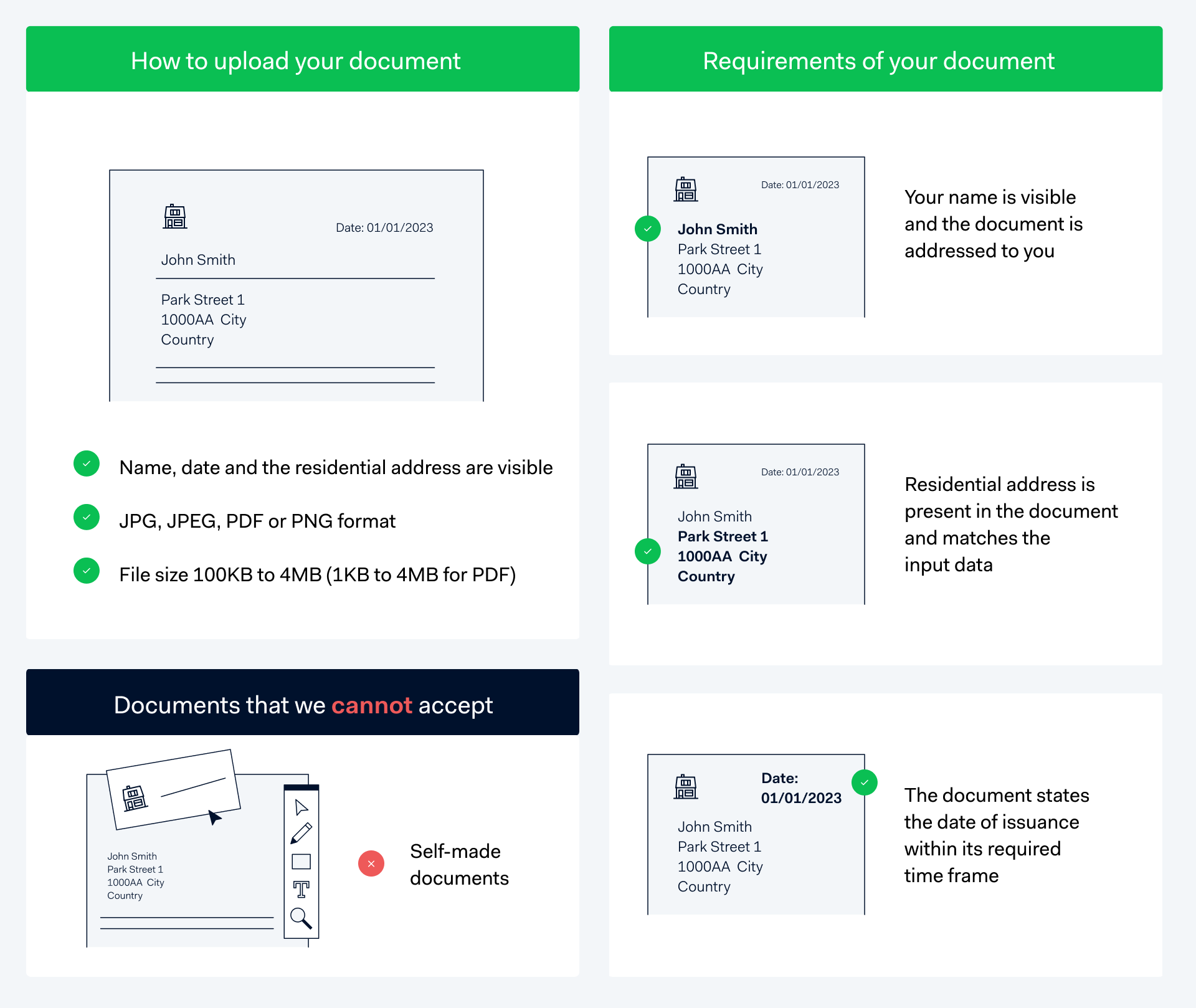 How to upload your document

Date: 01/01/2023

John Smith

Park Street 1
1000AA City
Country

Name, date and the residential address are visible

JPG, JPEG, PDF or PNG format

File size 100KB to 4MB (1KB to 4MB for PDF)

Documents that we cannot accept

John Smith
Park Street 1
1000AA City
Country

Self-made documents

Requirements of your document

Date: 01/01/2023

John Smith
Park Street 1
1000AA City
Country

Your name is visible and the document is addressed to you

Date: 01/01/2023

John Smith
Park Street 1
1000AA City
Country

Residential address is present in the document and matches the input data

Date:
01/01/2023

John Smith
Park Street 1
1000AA City
Country

The document states the date of issuance within its required time frame