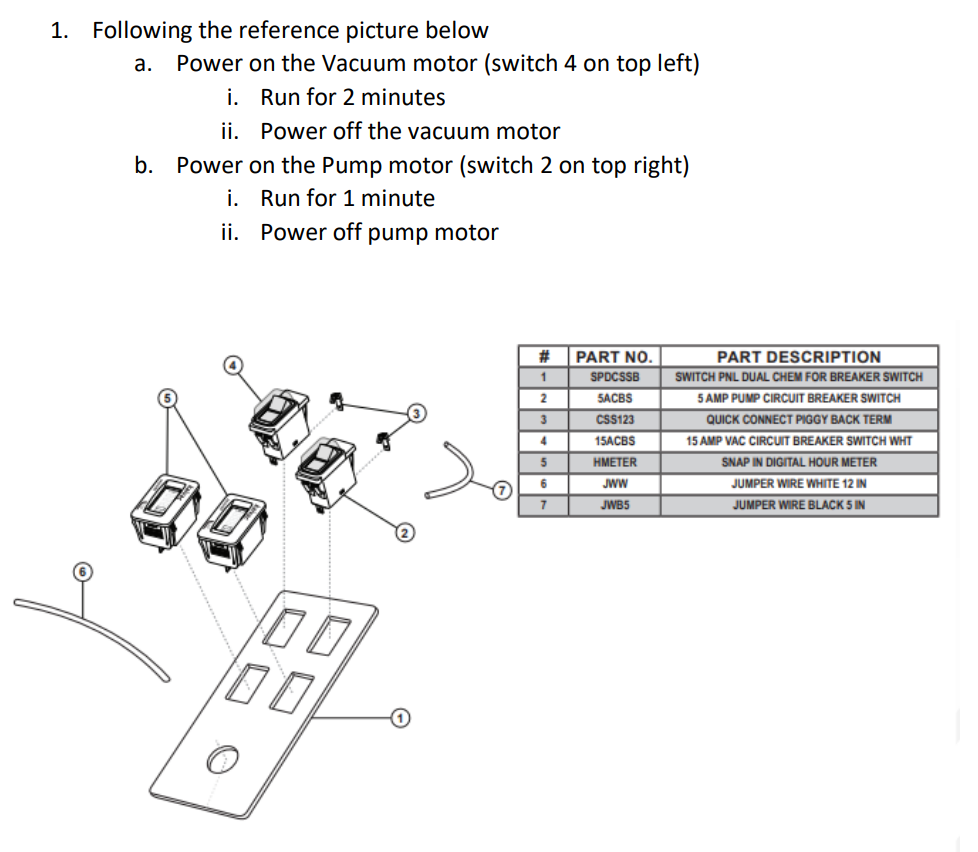 1. Following the reference picture below
a. Power on the Vacuum motor (switch 4 on top left)
i. Run for 2 minutes
ii. Power off the vacuum motor
b. Power on the Pump motor (switch 2 on top right)
i. Run for 1 minute
ii. Power off pump motor

4
5
3
7
2
6
1

| # | PART NO. | PART DESCRIPTION |
|---|---|---|
| 1 | SPDCSSB | SWITCH PNL DUAL CHEM FOR BREAKER SWITCH |
| 2 | 5ACBS | 5 AMP PUMP CIRCUIT BREAKER SWITCH |
| 3 | CSS123 | QUICK CONNECT PIGGY BACK TERM |
| 4 | 15ACBS | 15 AMP VAC CIRCUIT BREAKER SWITCH WHT |
| 5 | HMETER | SNAP IN DIGITAL HOUR METER |
| 6 | JWW | JUMPER WIRE WHITE 12 IN |
| 7 | JWB5 | JUMPER WIRE BLACK 5 IN |