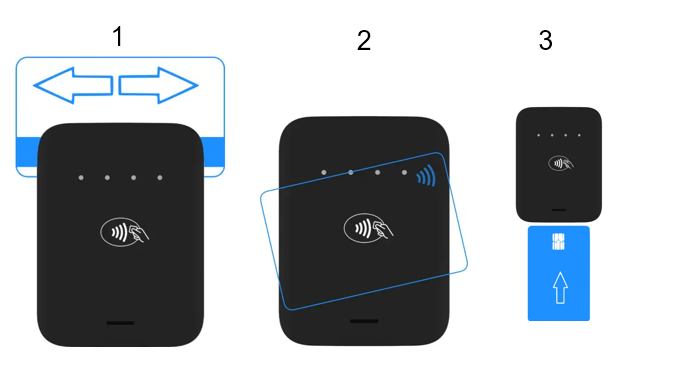 1

2

3