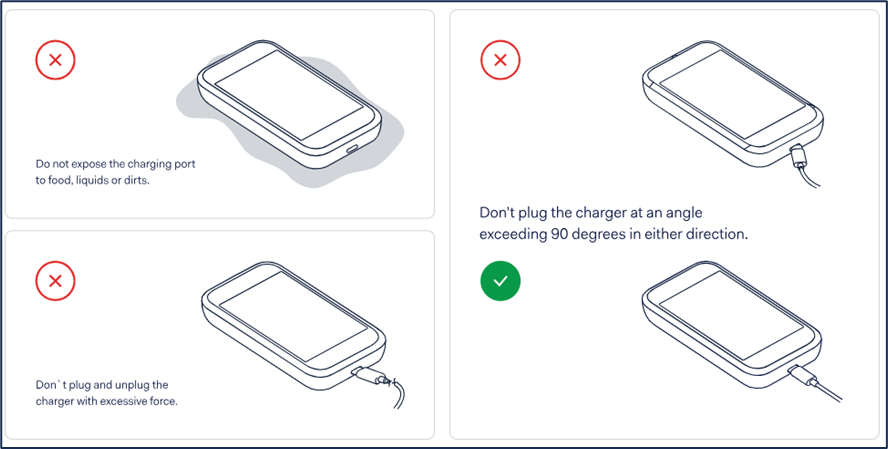 Do not expose the charging port to food, liquids or dirts.

Don`t plug and unplug the charger with excessive force.

Don't plug the charger at an angle exceeding 90 degrees in either direction.