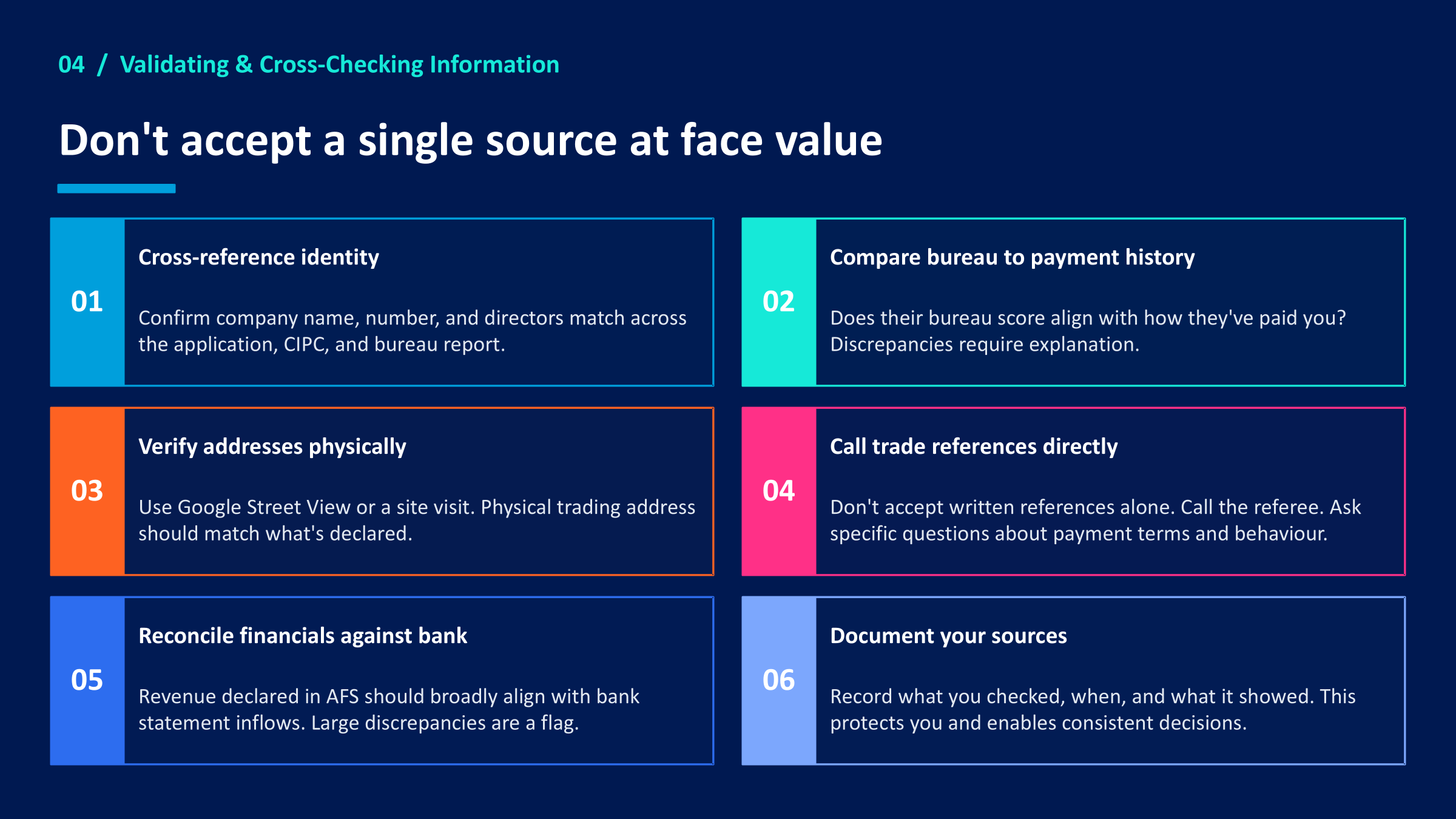 04 / Validating & Cross-Checking Information

Don't accept a single source at face value

01

Cross-reference identity

Confirm company name, number, and directors match across the application, CIPC, and bureau report.

02

Compare bureau to payment history

Does their bureau score align with how they've paid you? Discrepancies require explanation.

03

Verify addresses physically

Use Google Street View or a site visit. Physical trading address should match what's declared.

04

Call trade references directly

Don't accept written references alone. Call the referee. Ask specific questions about payment terms and behaviour.

05

Reconcile financials against bank

Revenue declared in AFS should broadly align with bank statement inflows. Large discrepancies are a flag.

06

Document your sources

Record what you checked, when, and what it showed. This protects you and enables consistent decisions.