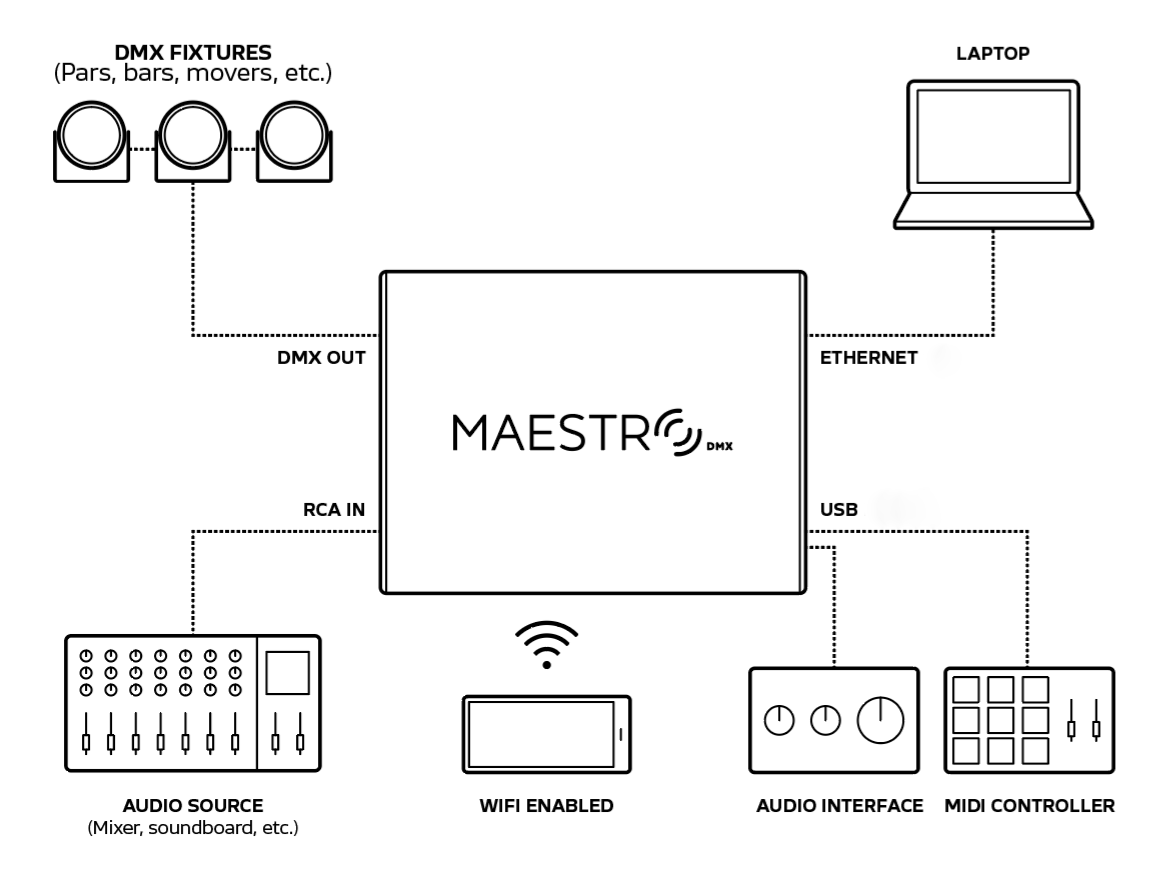 DMX FIXTURES
(Pars, bars, movers, etc.)

LAPTOP

DMX OUT

ETHERNET

MAESTRO DMX

RCA IN

USB

AUDIO SOURCE
(Mixer, soundboard, etc.)

WIFI ENABLED

AUDIO INTERFACE

MIDI CONTROLLER