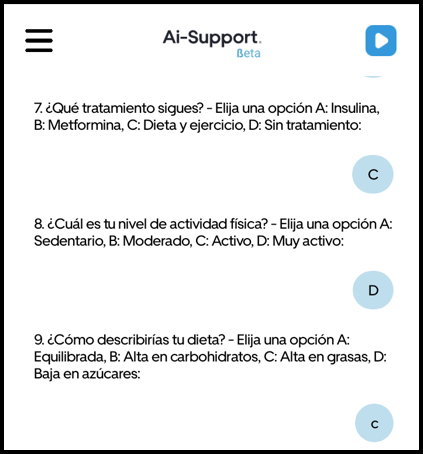 Ai-Support.
ßeta

7. ¿Qué tratamiento sigues? - Elija una opción A: Insulina, B: Metformina, C: Dieta y ejercicio, D: Sin tratamiento:

C

8. ¿Cuál es tu nivel de actividad física? - Elija una opción A: Sedentario, B: Moderado, C: Activo, D: Muy activo:

D

9. ¿Cómo describirías tu dieta? - Elija una opción A: Equilibrada, B: Alta en carbohidratos, C: Alta en grasas, D: Baja en azúcares:

c