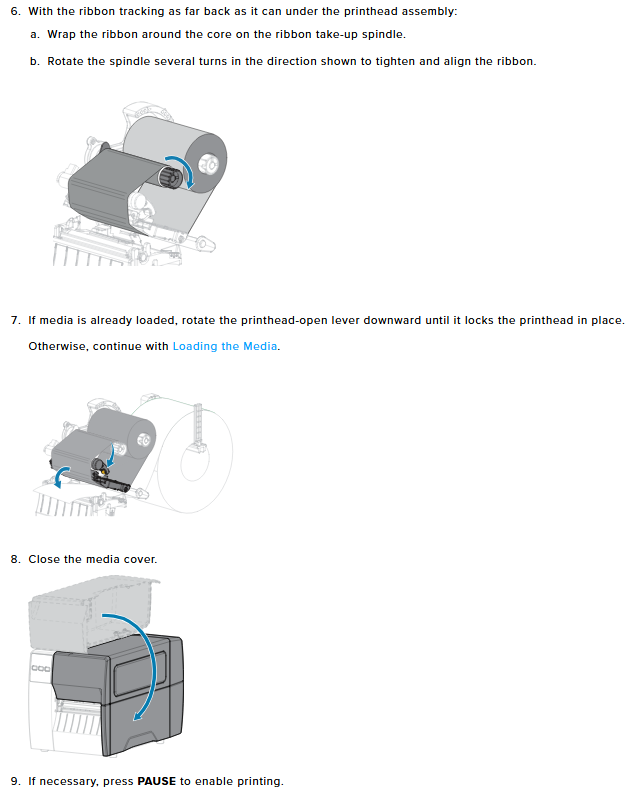 6. With the ribbon tracking as far back as it can under the printhead assembly:

a. Wrap the ribbon around the core on the ribbon take-up spindle.

b. Rotate the spindle several turns in the direction shown to tighten and align the ribbon.

7. If media is already loaded, rotate the printhead-open lever downward until it locks the printhead in place.

Otherwise, continue with Loading the Media.

8. Close the media cover.

9. If necessary, press PAUSE to enable printing.