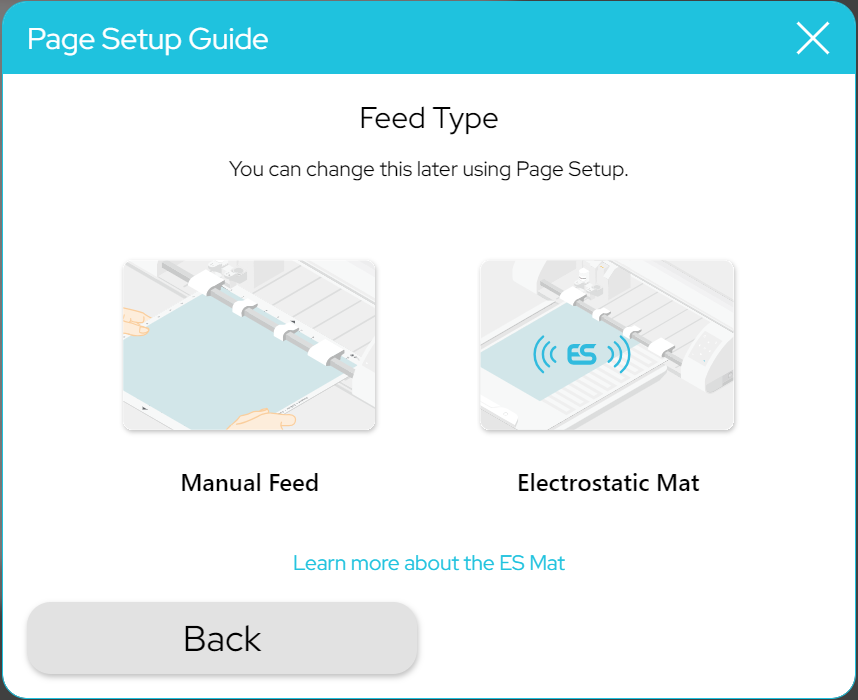 Page Setup Guide

Feed Type

You can change this later using Page Setup.

ES

Manual Feed

Electrostatic Mat

Learn more about the ES Mat

Back