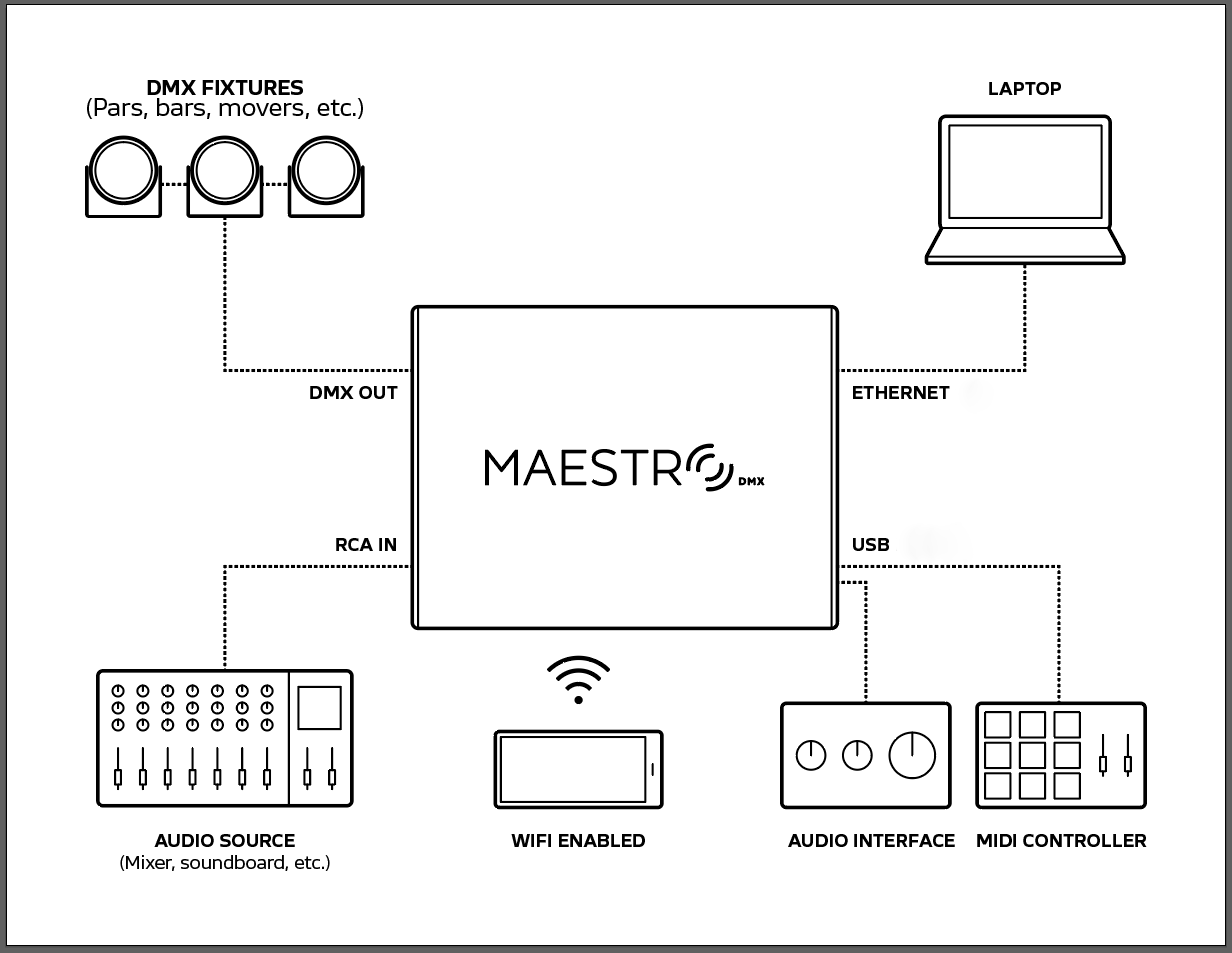 DMX FIXTURES
(Pars, bars, movers, etc.)

LAPTOP

DMX OUT

ETHERNET

MAESTRO DMX

RCA IN

USB

AUDIO SOURCE
(Mixer, soundboard, etc.)

WIFI ENABLED

AUDIO INTERFACE

MIDI CONTROLLER