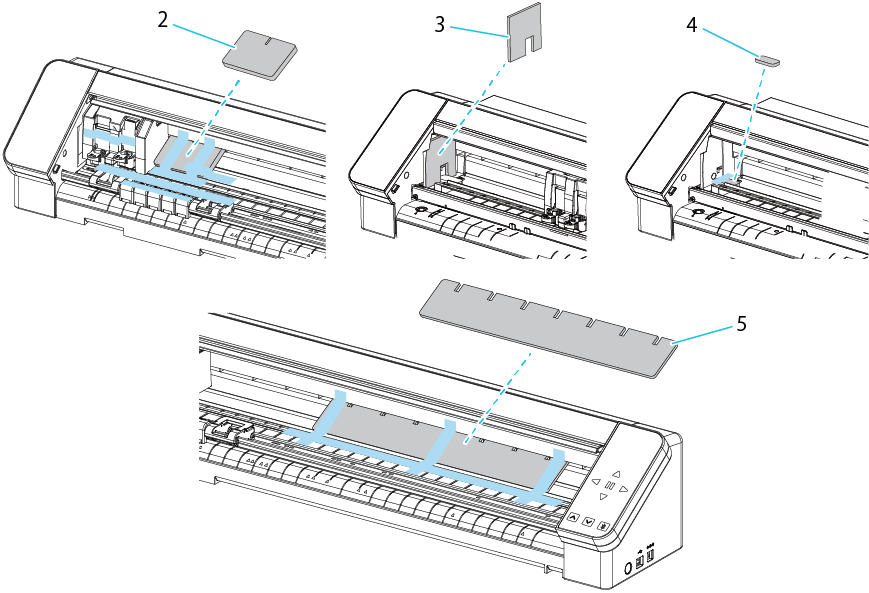 2

3

4

5