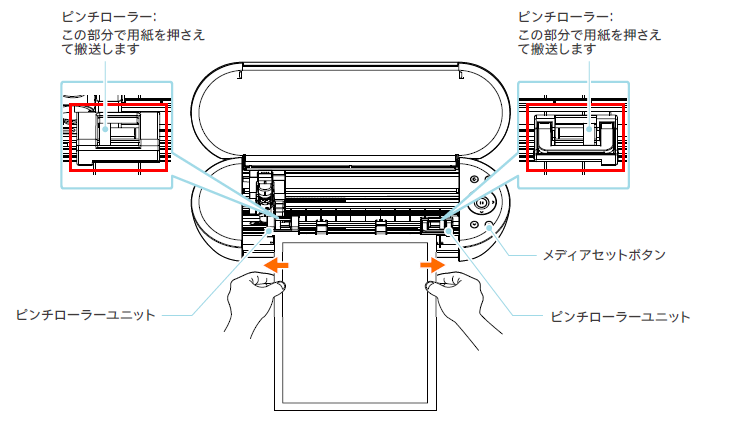 ピンチローラー:
この部分で用紙を押さえて搬送します

ピンチローラー:
この部分で用紙を押さえて搬送します

メディアセットボタン

ピンチローラーユニット

ピンチローラーユニット