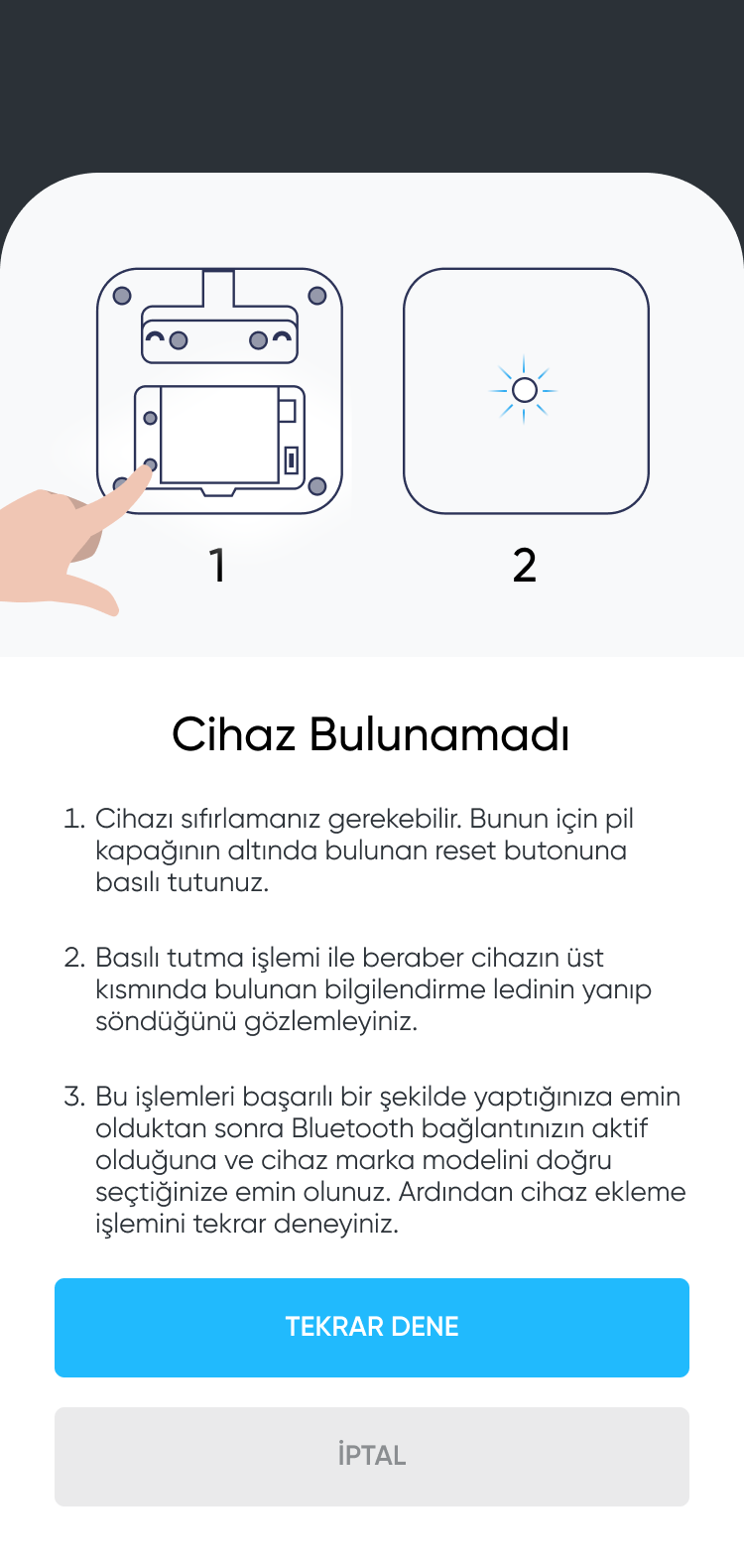 1

2

Cihaz Bulunamadı

1. Cihazı sıfırlamanız gerekebilir. Bunun için pil kapağının altında bulunan reset butonuna basılı tutunuz.

2. Basılı tutma işlemi ile beraber cihazın üst kısmında bulunan bilgilendirme ledinin yanıp söndüğünü gözlemleyiniz.

3. Bu işlemleri başarılı bir şekilde yaptığınıza emin olduktan sonra Bluetooth bağlantınızın aktif olduğuna ve cihaz marka modelini doğru seçtiğinize emin olunuz. Ardından cihaz ekleme işlemini tekrar deneyiniz.

TEKRAR DENE

İPTAL