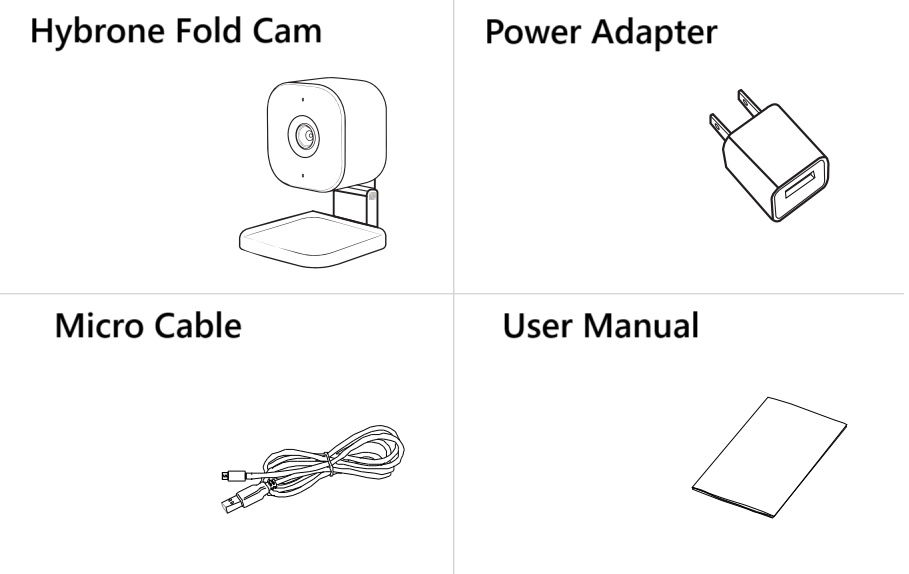 Hybrone Fold Cam

Power Adapter

Micro Cable

User Manual