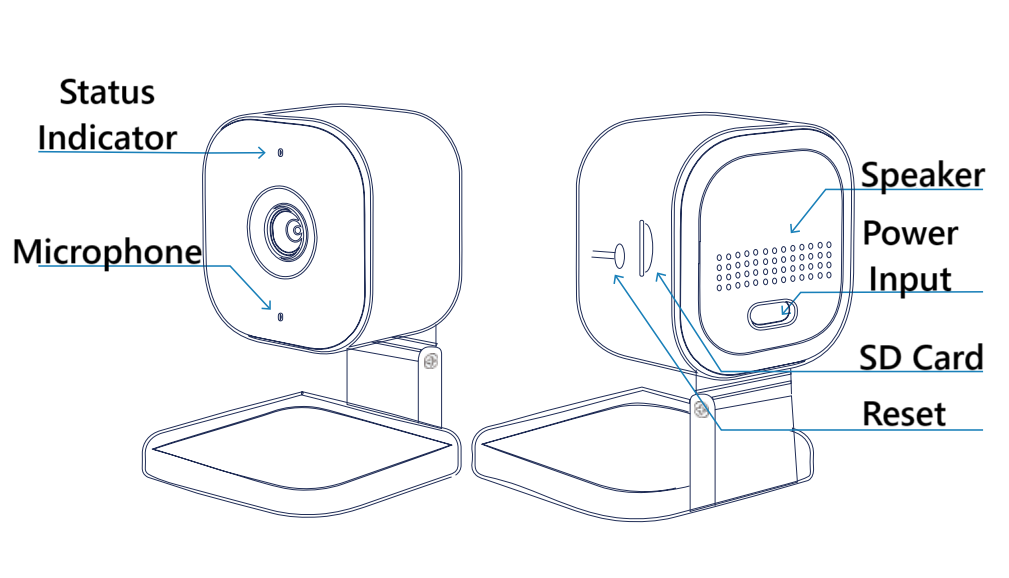 Status Indicator

Microphone

Speaker

Power Input

SD Card

Reset