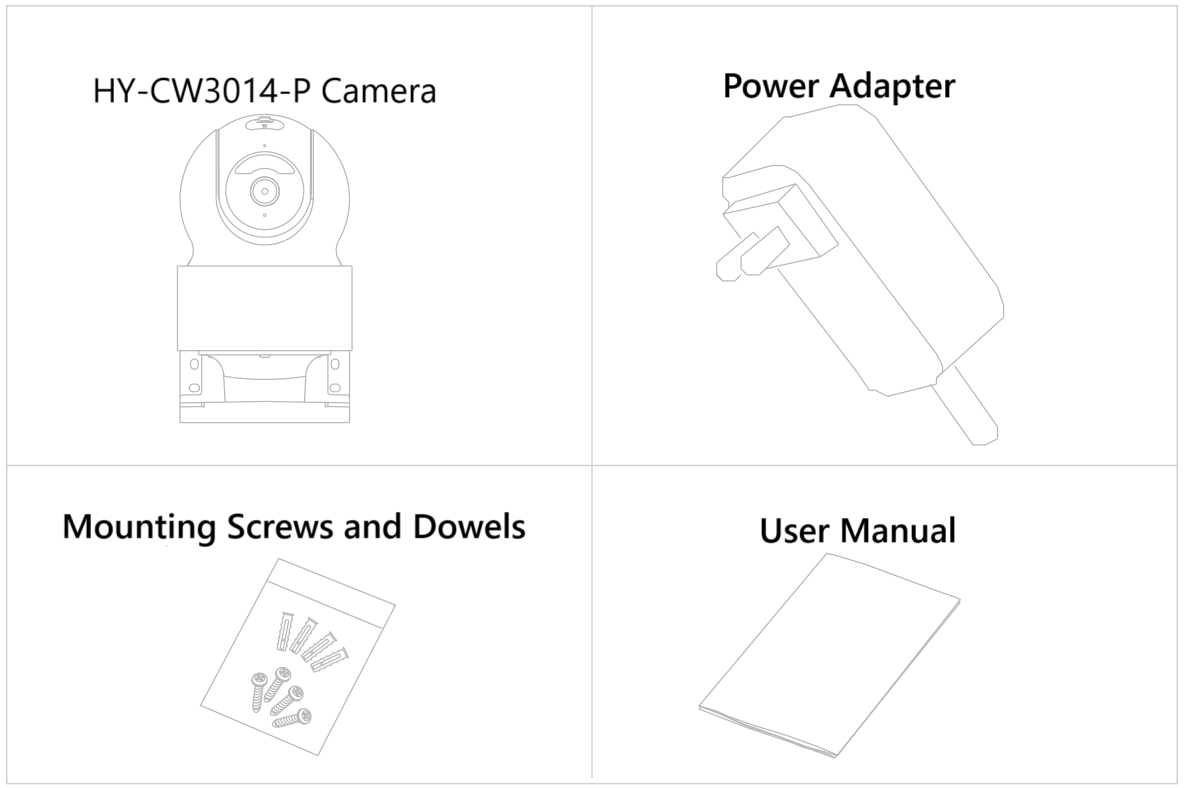 HY-CW3014-P Camera

Power Adapter

Mounting Screws and Dowels

User Manual