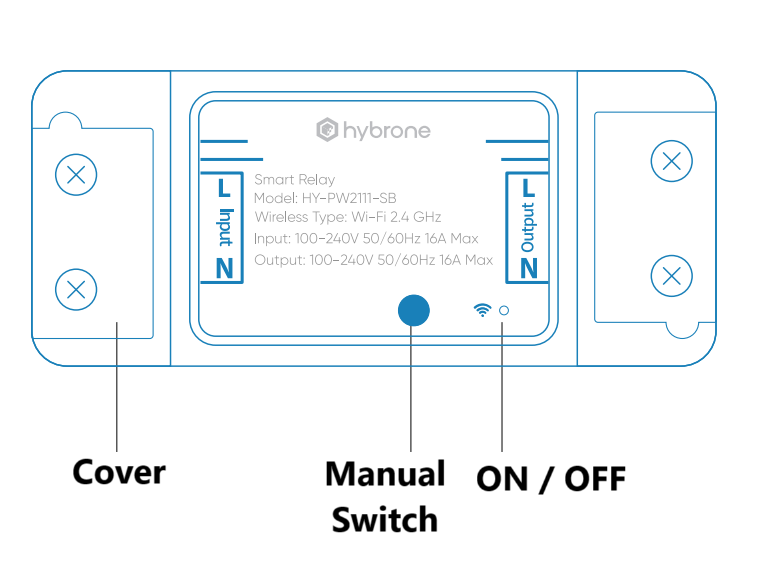 hybrone

L
Input
N

Smart Relay
Model: HY-PW2111-SB
Wireless Type: Wi-Fi 2.4 GHz
Input: 100-240V 50/60Hz 16A Max
Output: 100-240V 50/60Hz 16A Max

L
Output
N

Cover

Manual Switch

ON / OFF