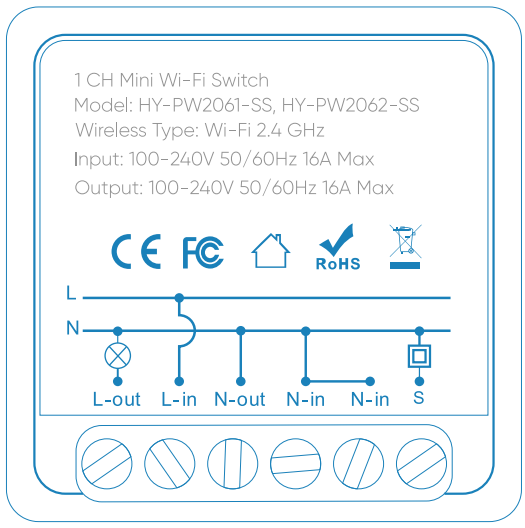 1 CH Mini Wi-Fi Switch
Model: HY-PW2061-SS, HY-PW2062-SS
Wireless Type: Wi-Fi 2.4 GHz
Input: 100-240V 50/60Hz 16A Max
Output: 100-240V 50/60Hz 16A Max

CE FC RoHS

L
N
L-out L-in N-out N-in N-in S