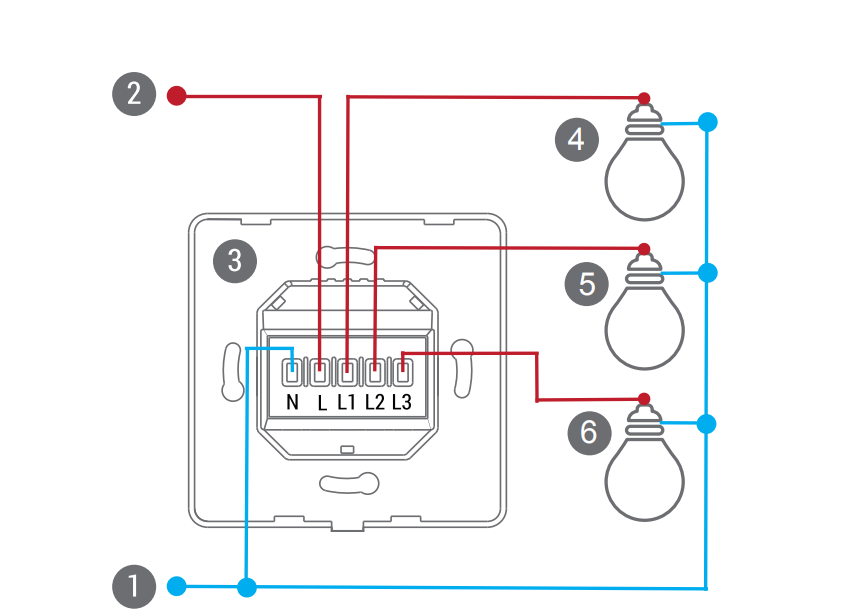 2
4
3
5
N L L1 L2 L3
6
1