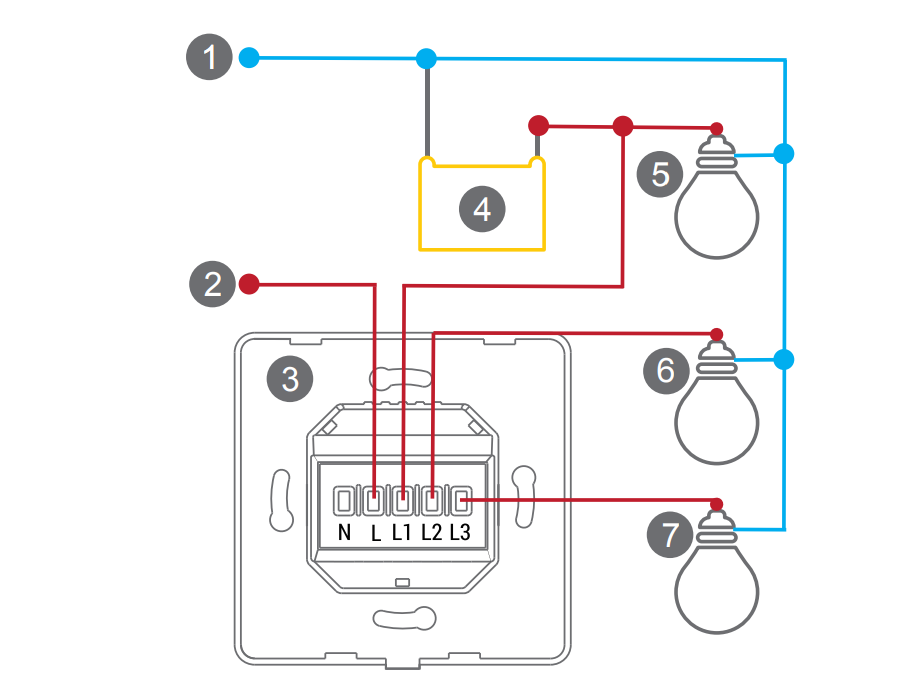 1
4
5
2
3
6
N L L1 L2 L3
7