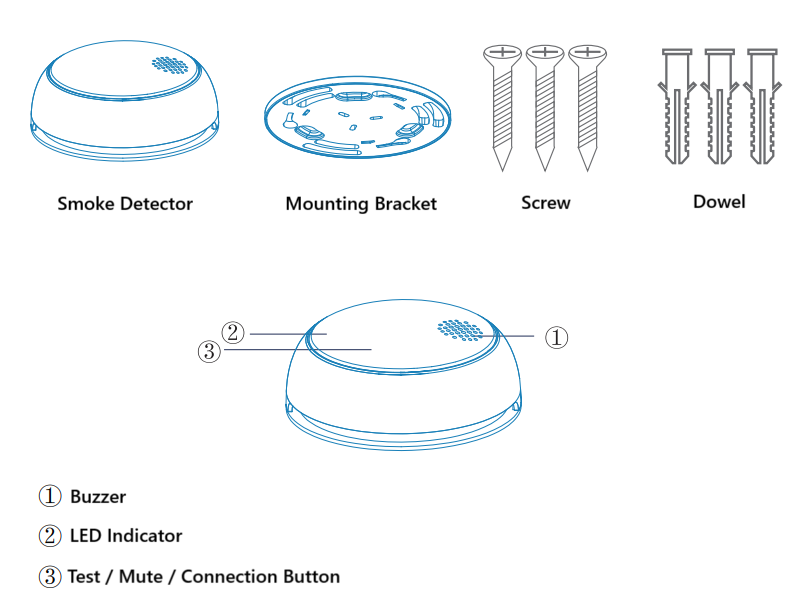 Smoke Detector
Mounting Bracket
Screw
Dowel

②
③
①

① Buzzer

② LED Indicator

③ Test / Mute / Connection Button