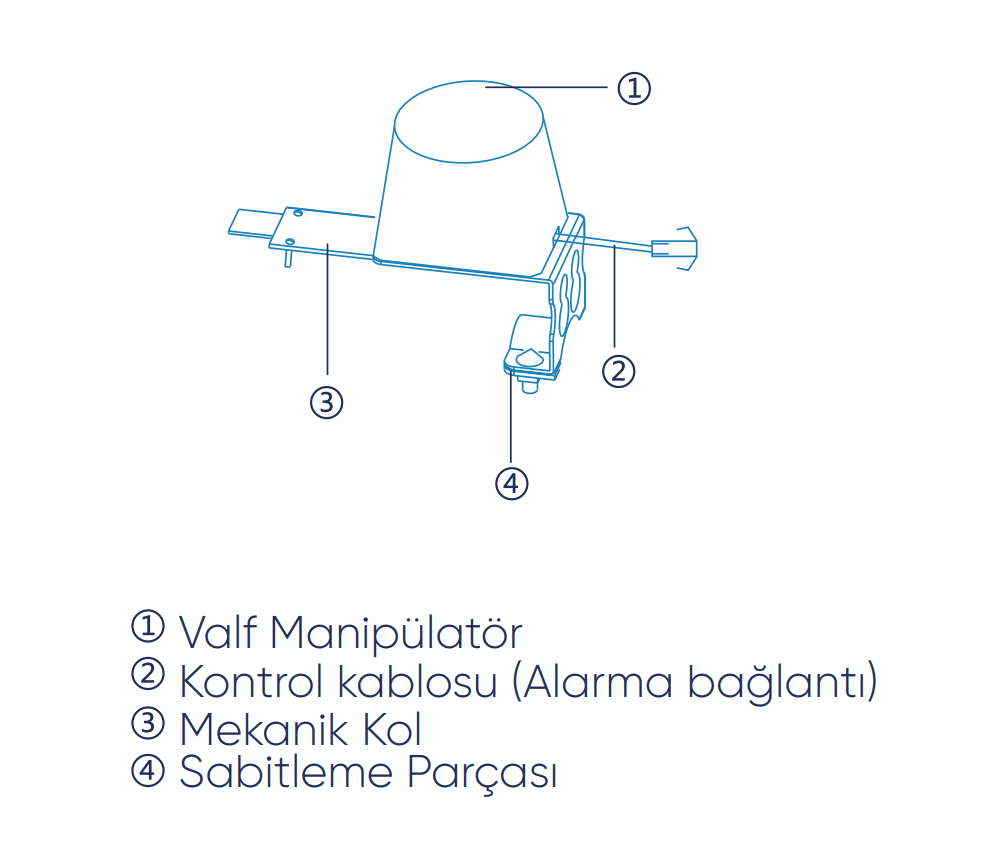 ①

②

③

④

① Valf Manipülatör
② Kontrol kablosu (Alarma bağlantı)
③ Mekanik Kol
④ Sabitleme Parçası